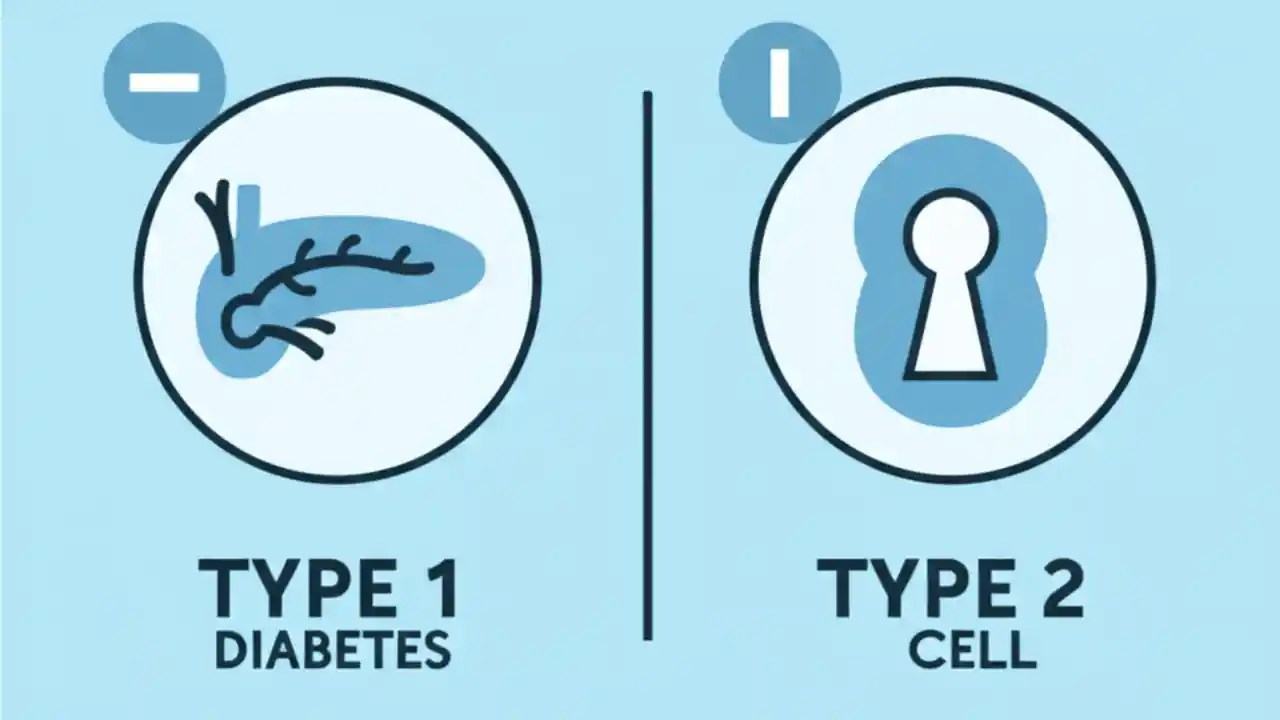 TYPE 1
DIABETES

TYPE 2
CELL