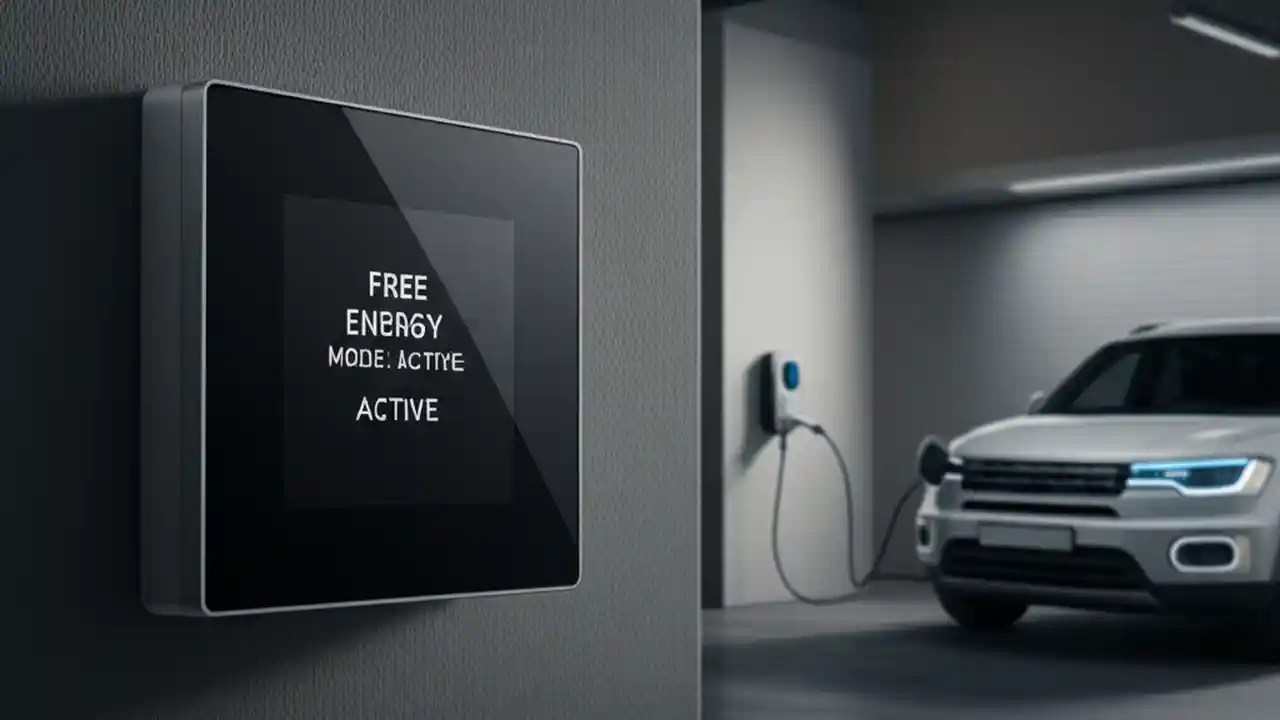 FREE
ENERGY
MODE: ACTIYE
ACTIVE