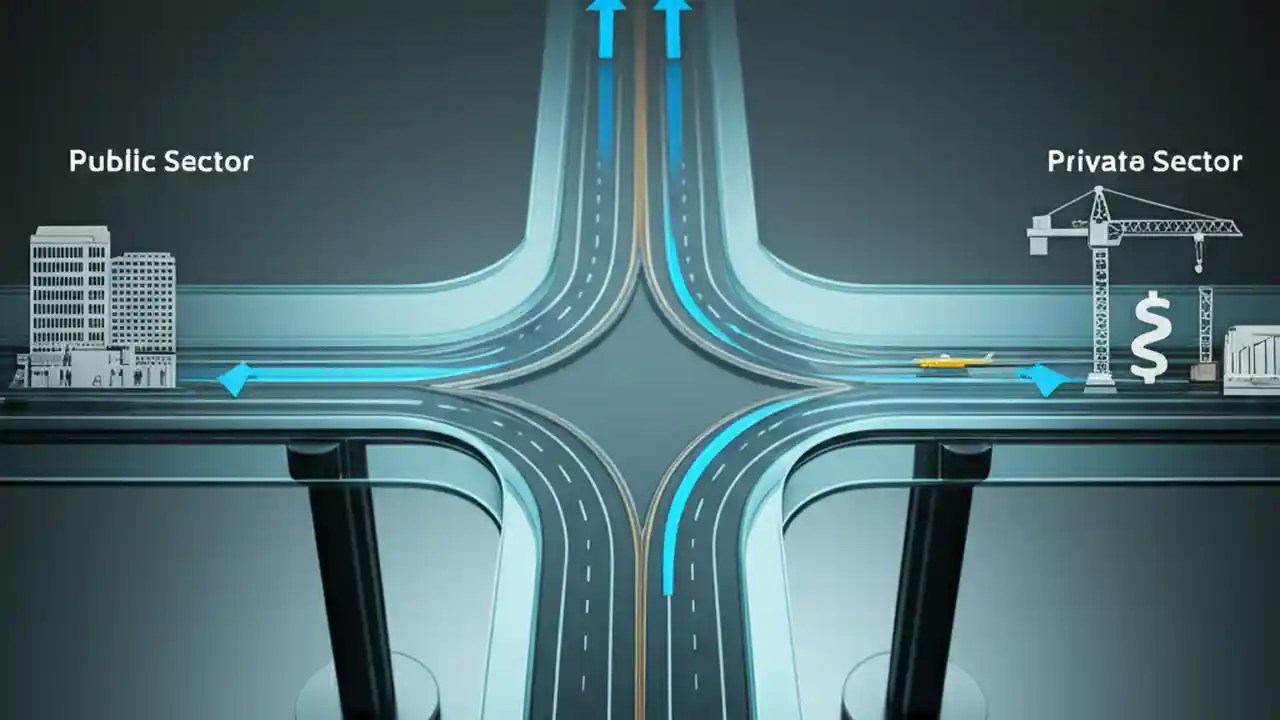 Public Sector

Private Sector

$