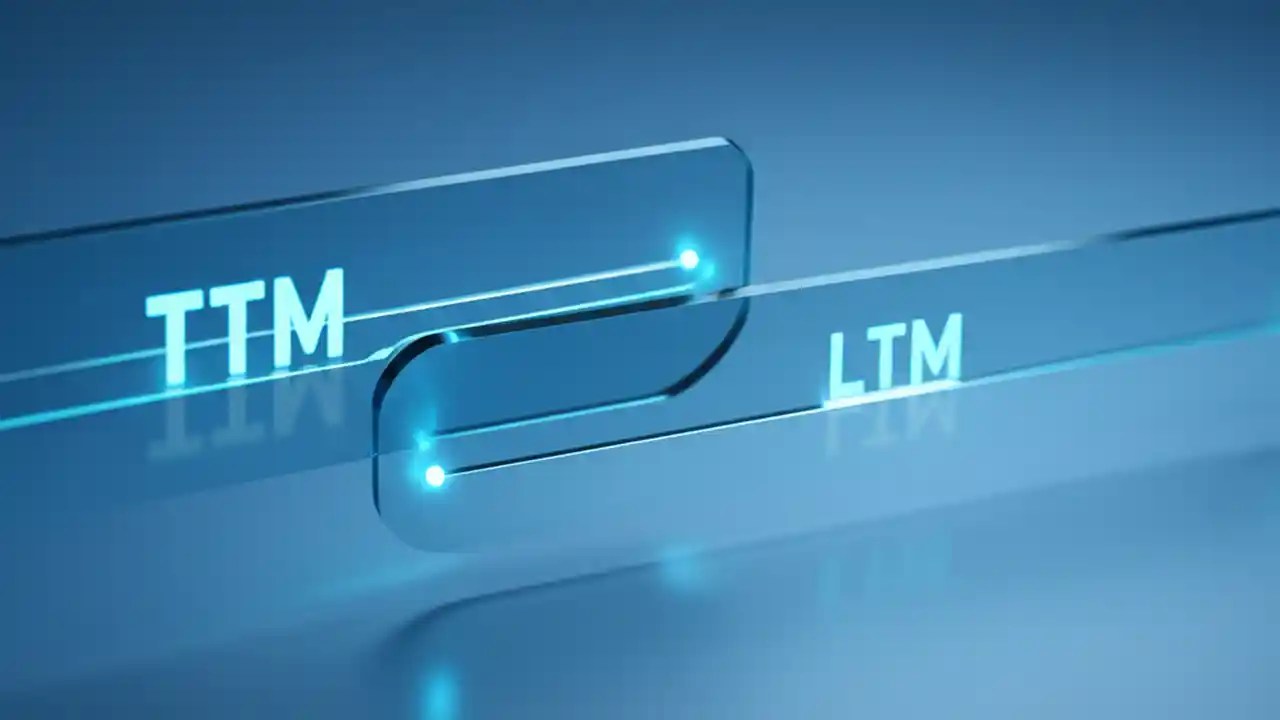 TTM

LTM