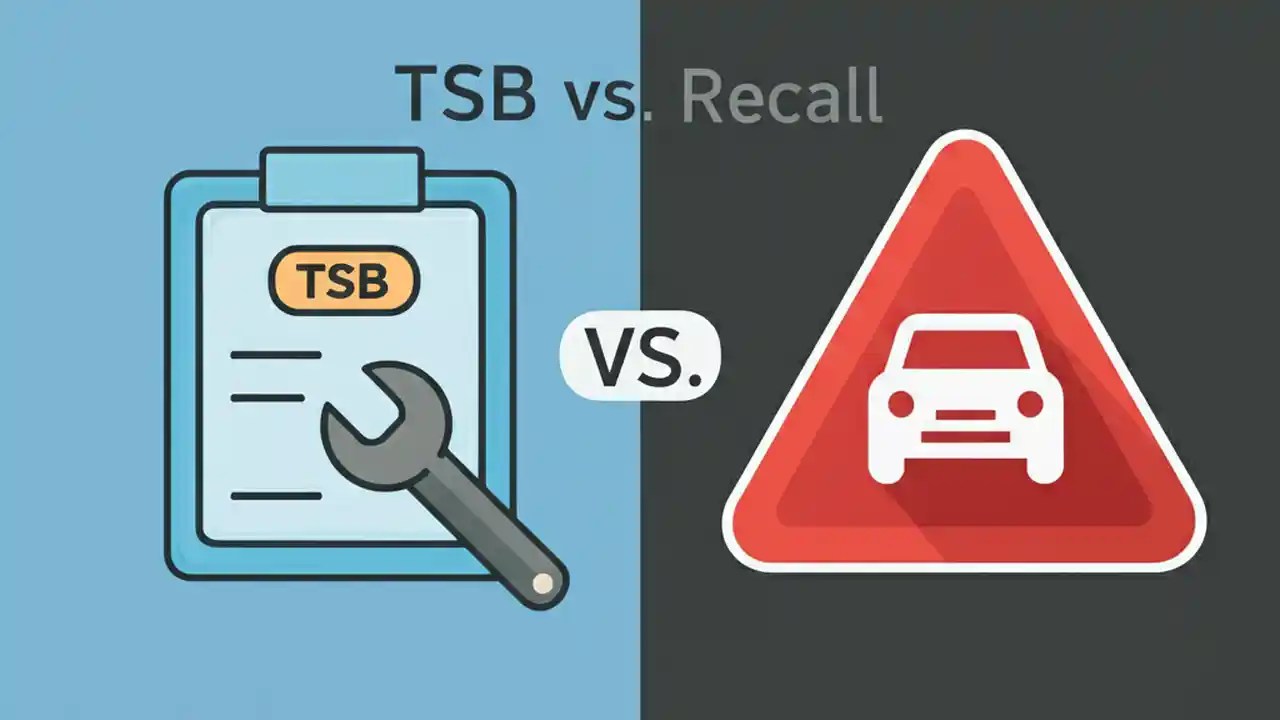 TSB vs. Recall

TSB

VS.