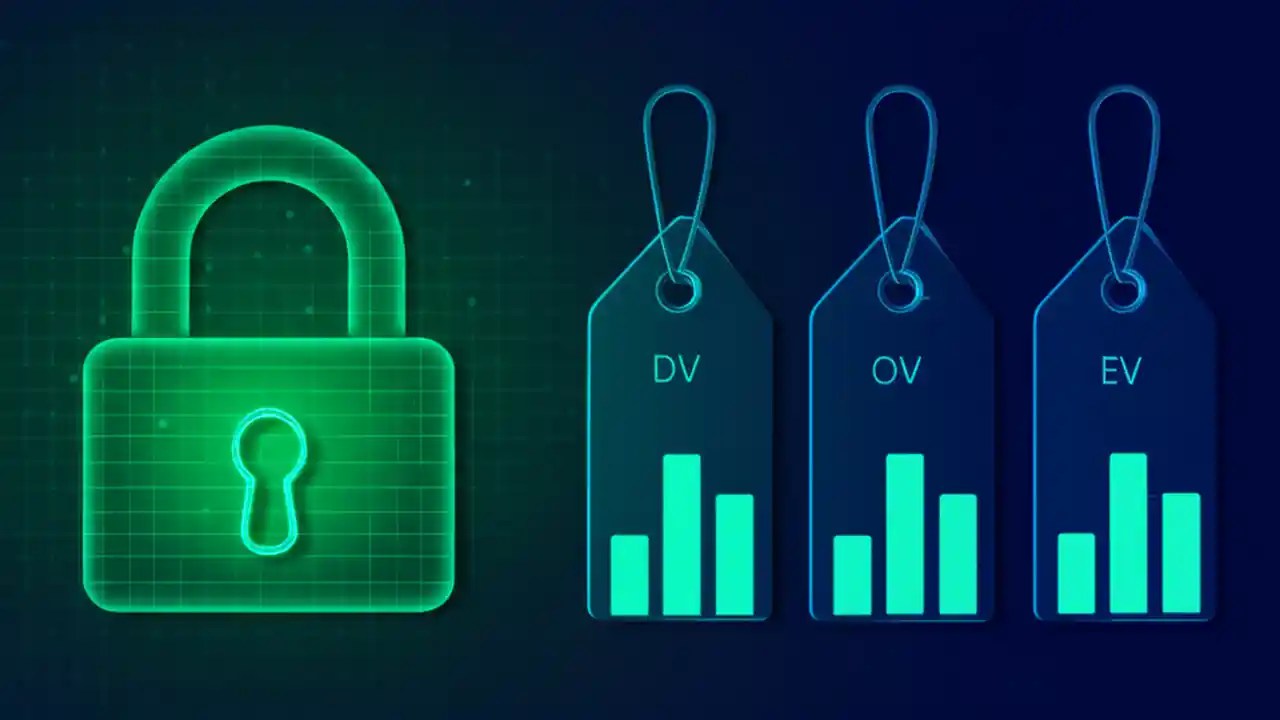 DV

OV

EV