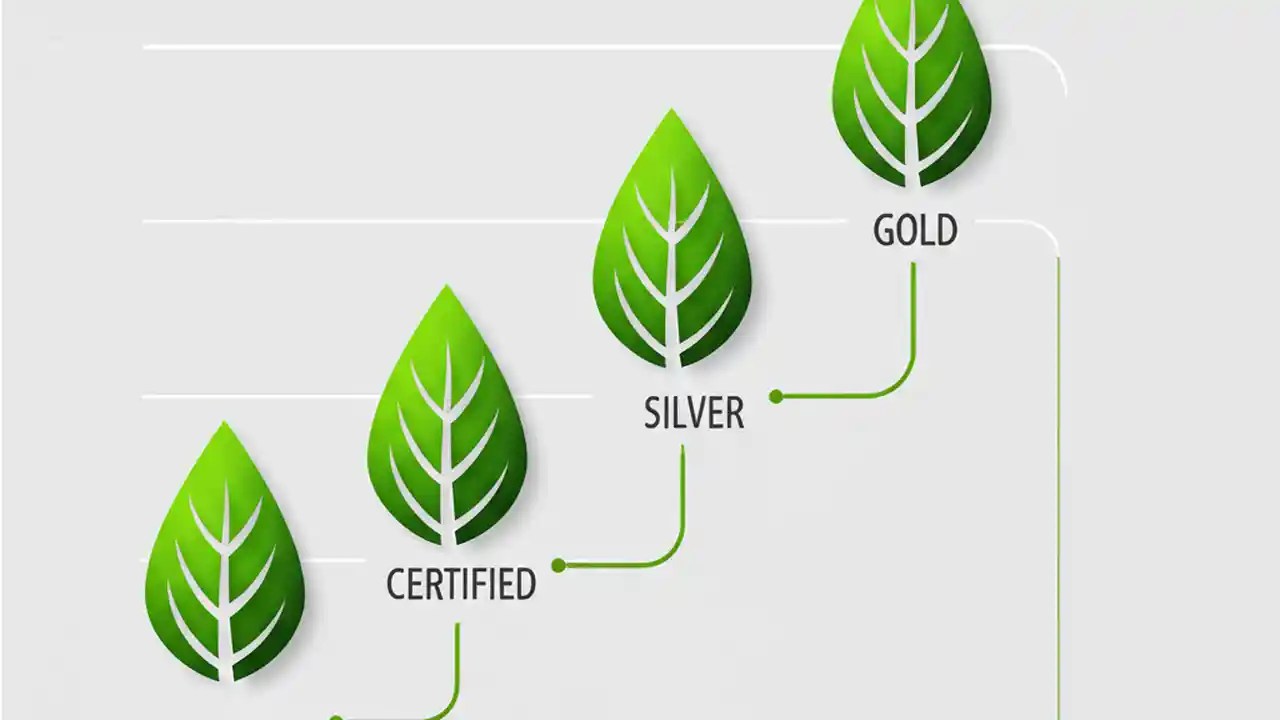 GOLD

SILVER

CERTIFIED