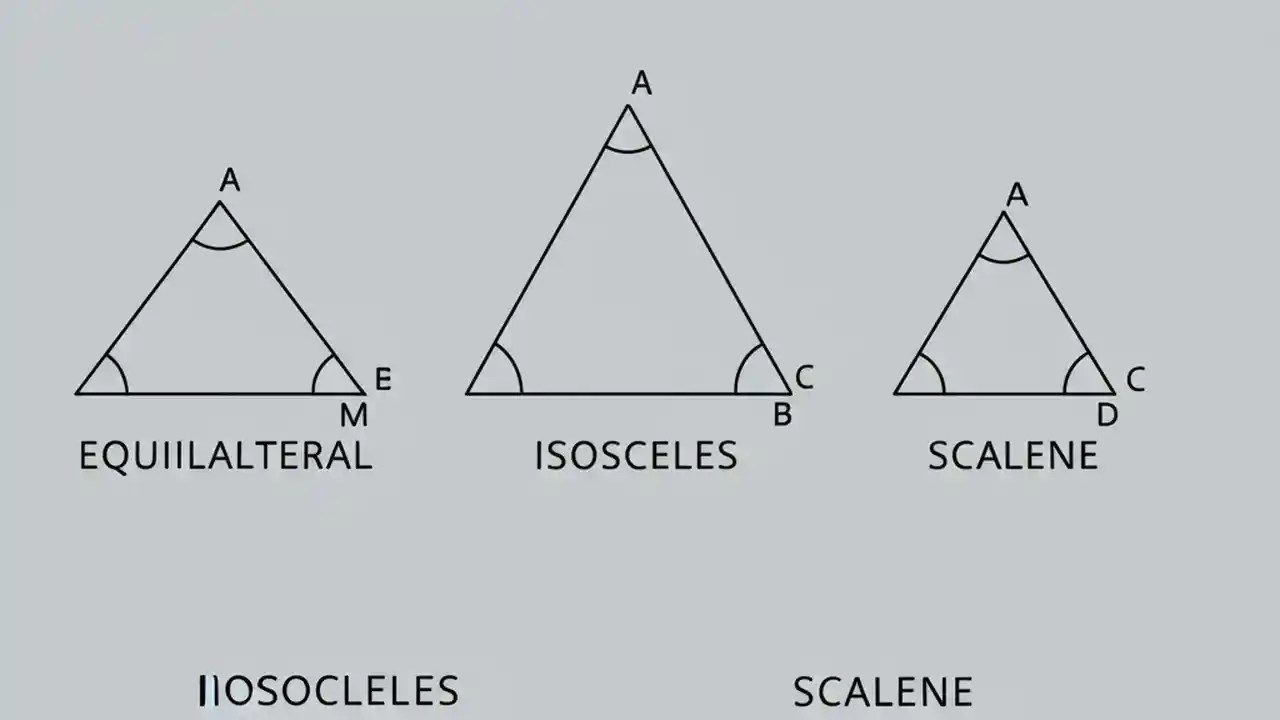 A

E

M

EQUIILALTERAL

A

C

B

ISOSCELES

A

C

D

SCALENE

IIOSOCLELES

SCALENE