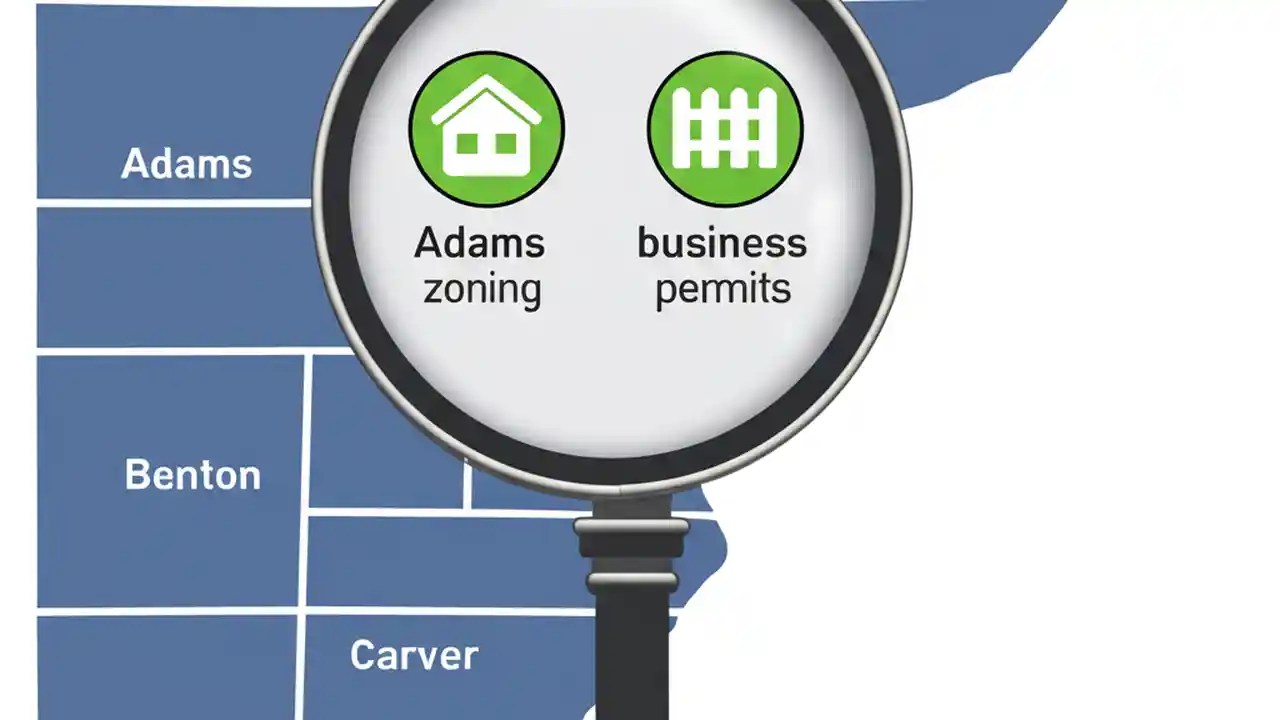 Adams

Adams zoning

business permits

Benton

Carver