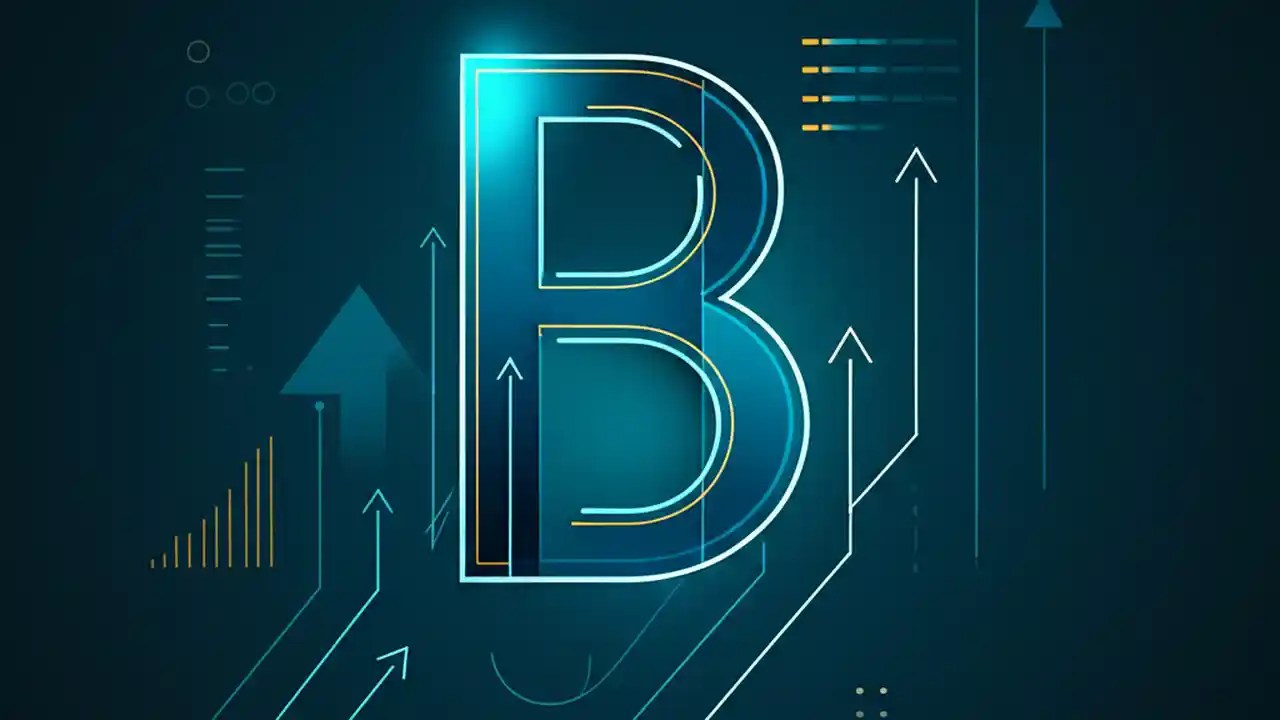 B