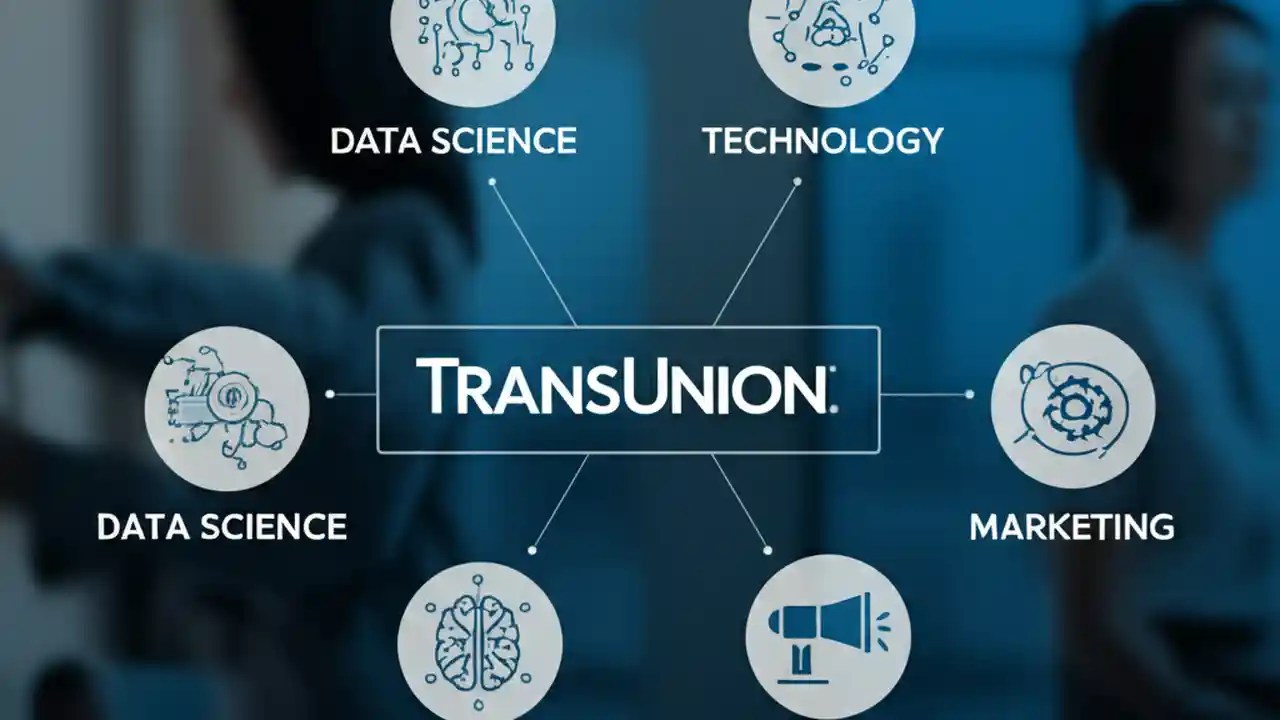 DATA SCIENCE

TECHNOLOGY

TRANSUNION.

DATA SCIENCE

MARKETING