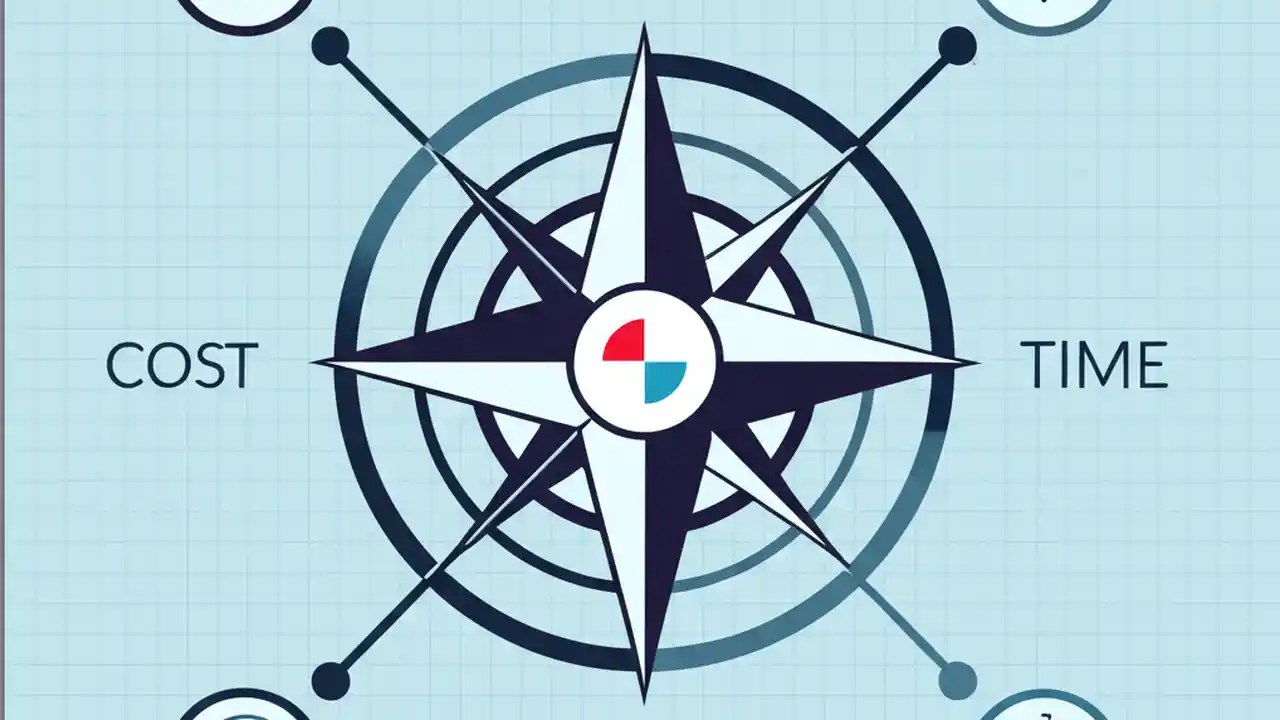 COST

TIME