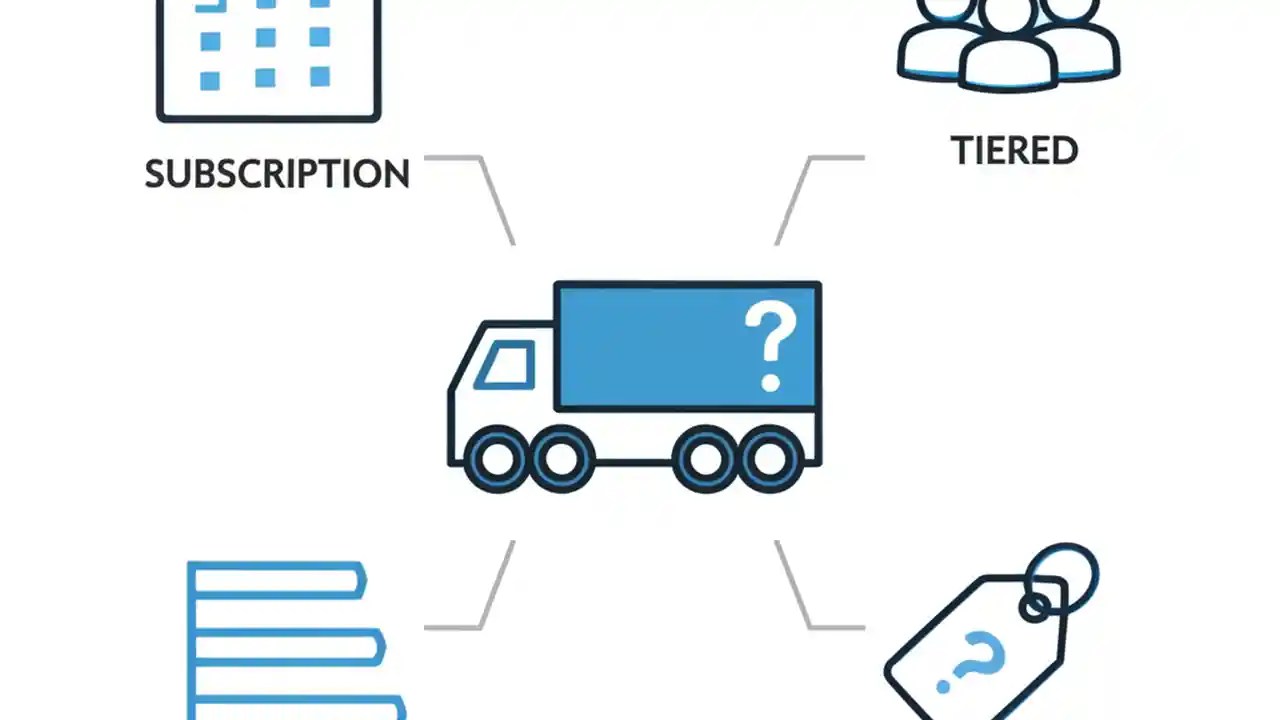 SUBSCRIPTION

TIERED

?

?