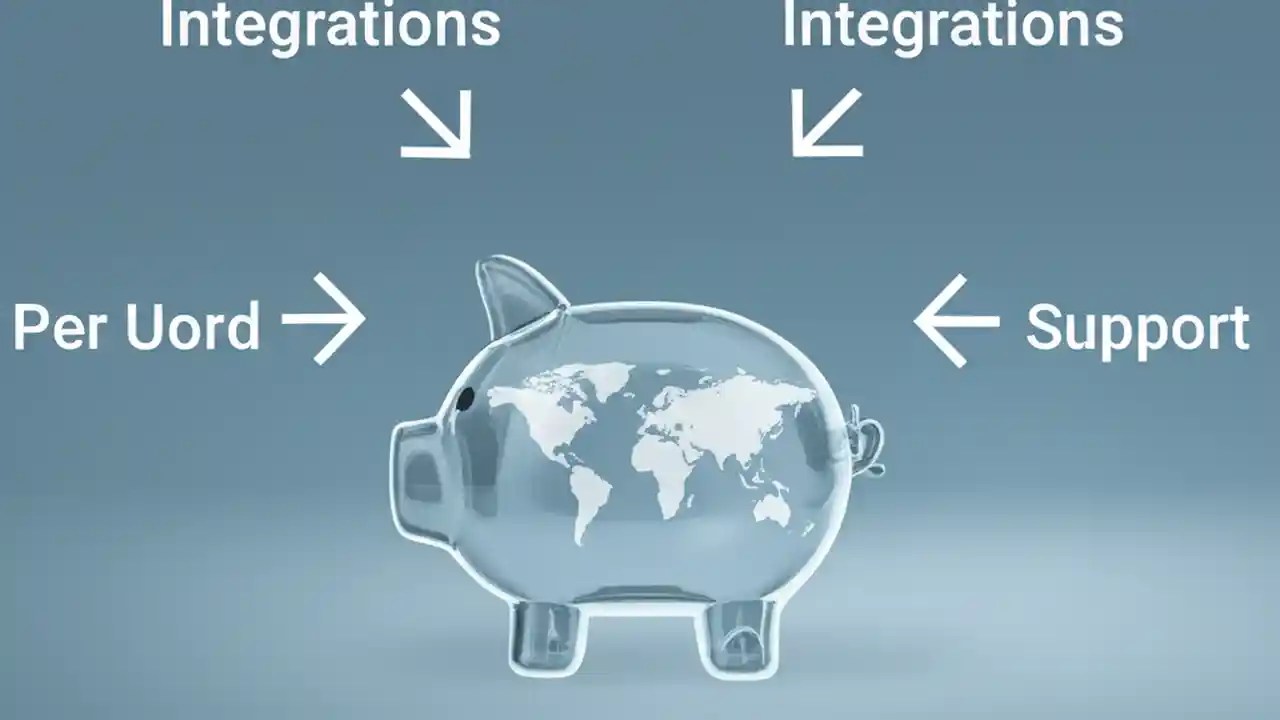 Integrations

Integrations

Per Uord

Support