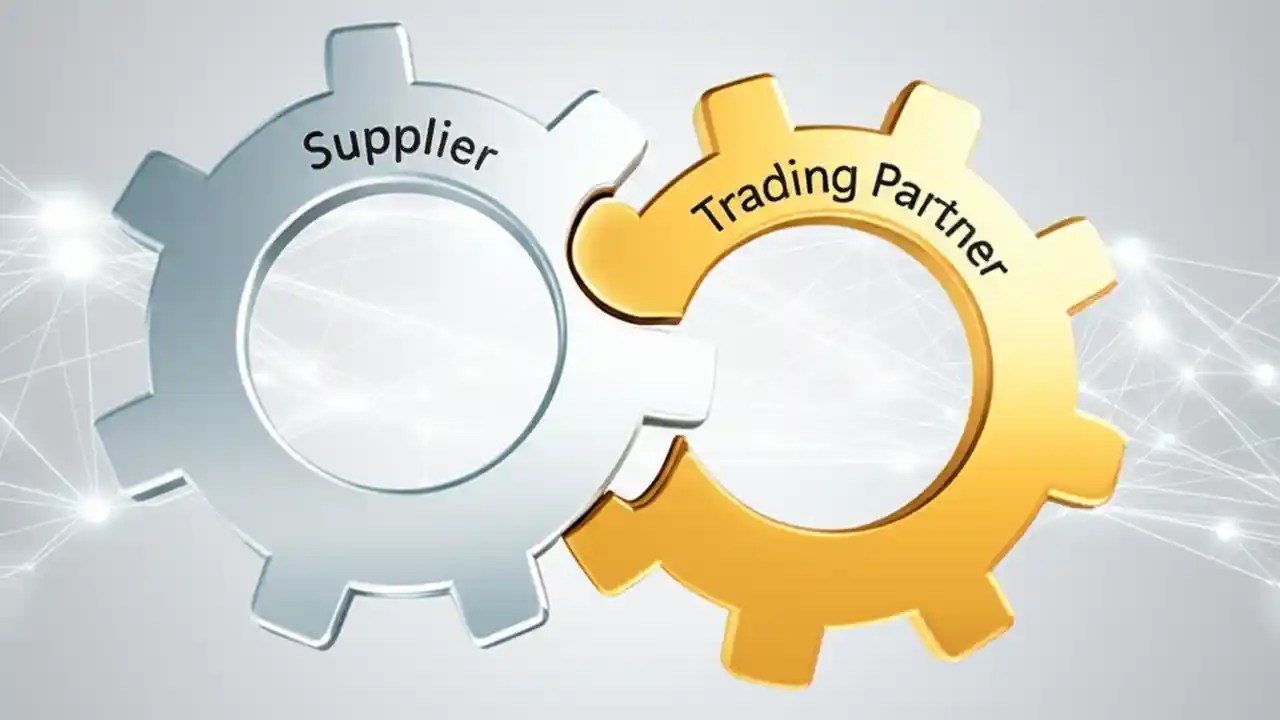 Supplier

Trading Partner