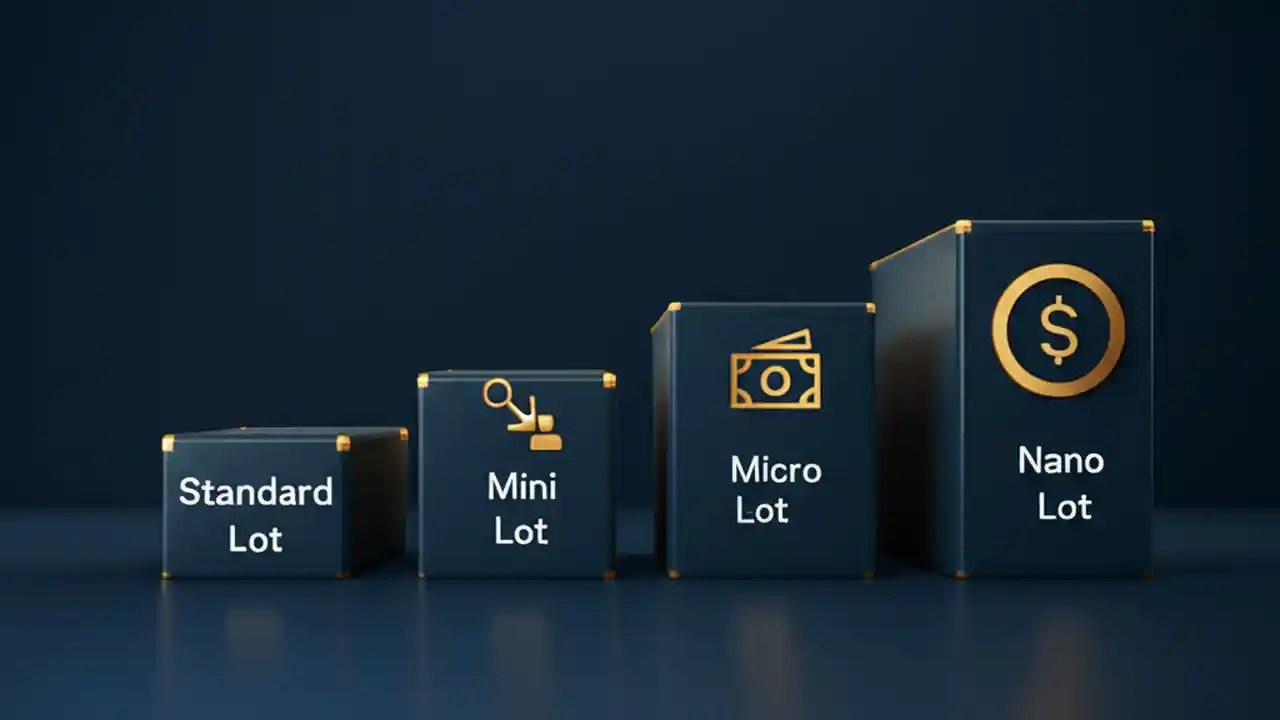 Standard Lot

Mini Lot

Micro Lot

$

Nano Lot