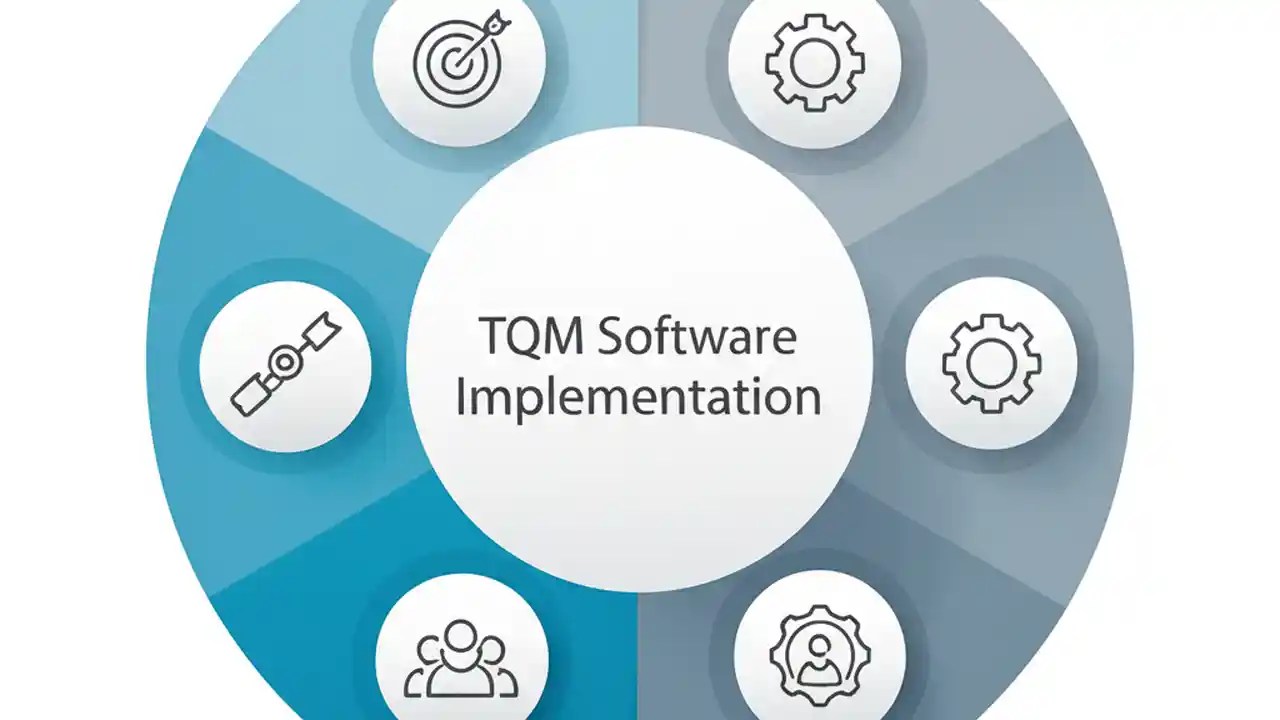 TQM Software Implementation