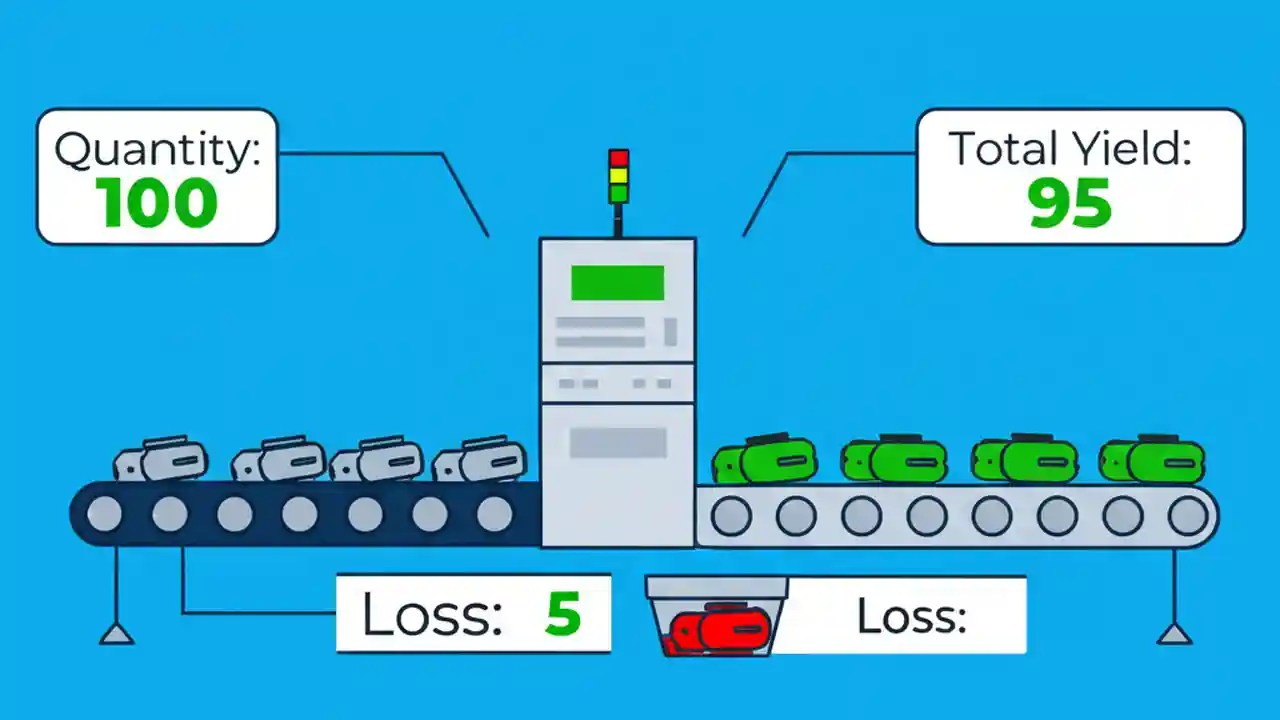 Quantity:
100

Total Yield:
95

Loss: 5

Loss: