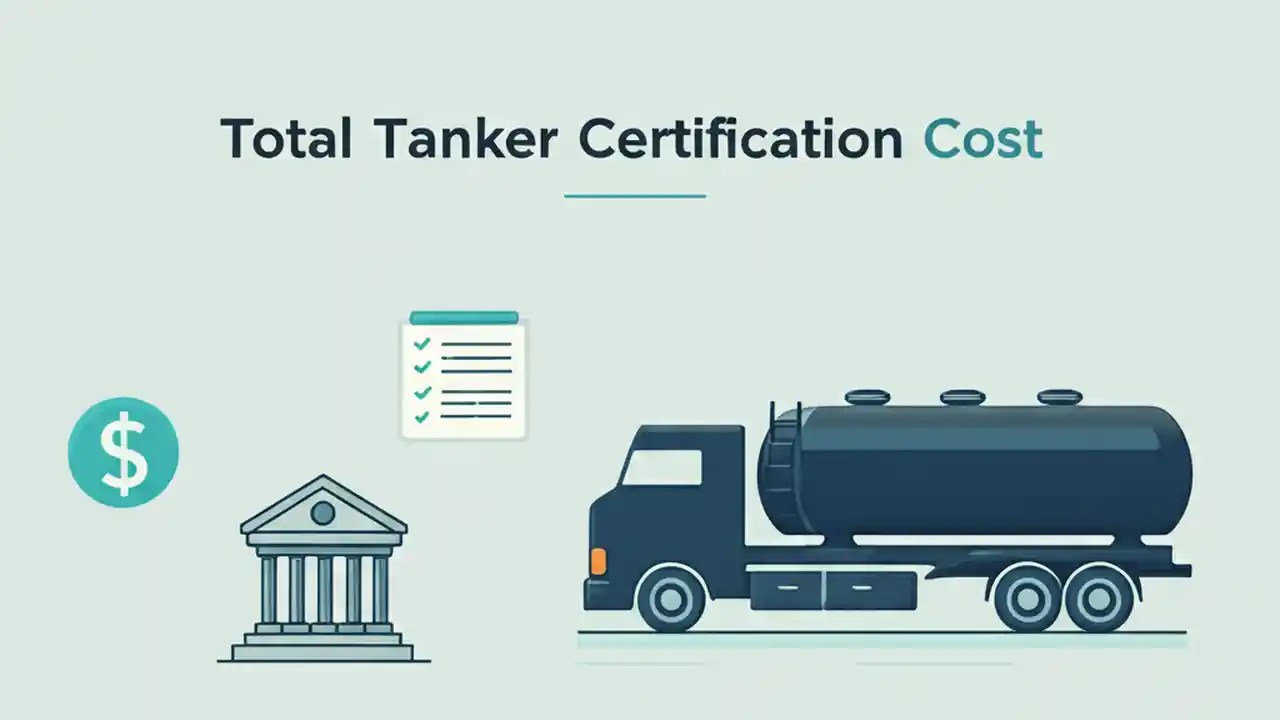 Total Tanker Certification Cost

$