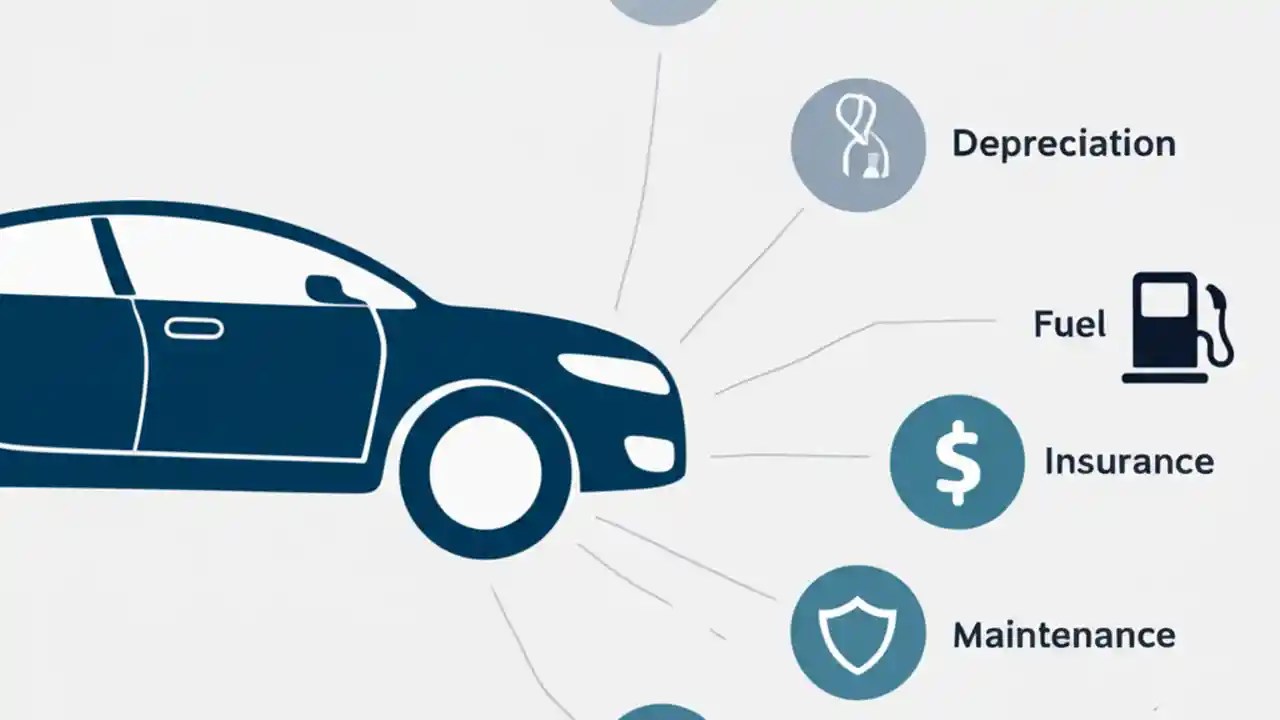 Depreciation

Fuel

$

Insurance

Maintenance