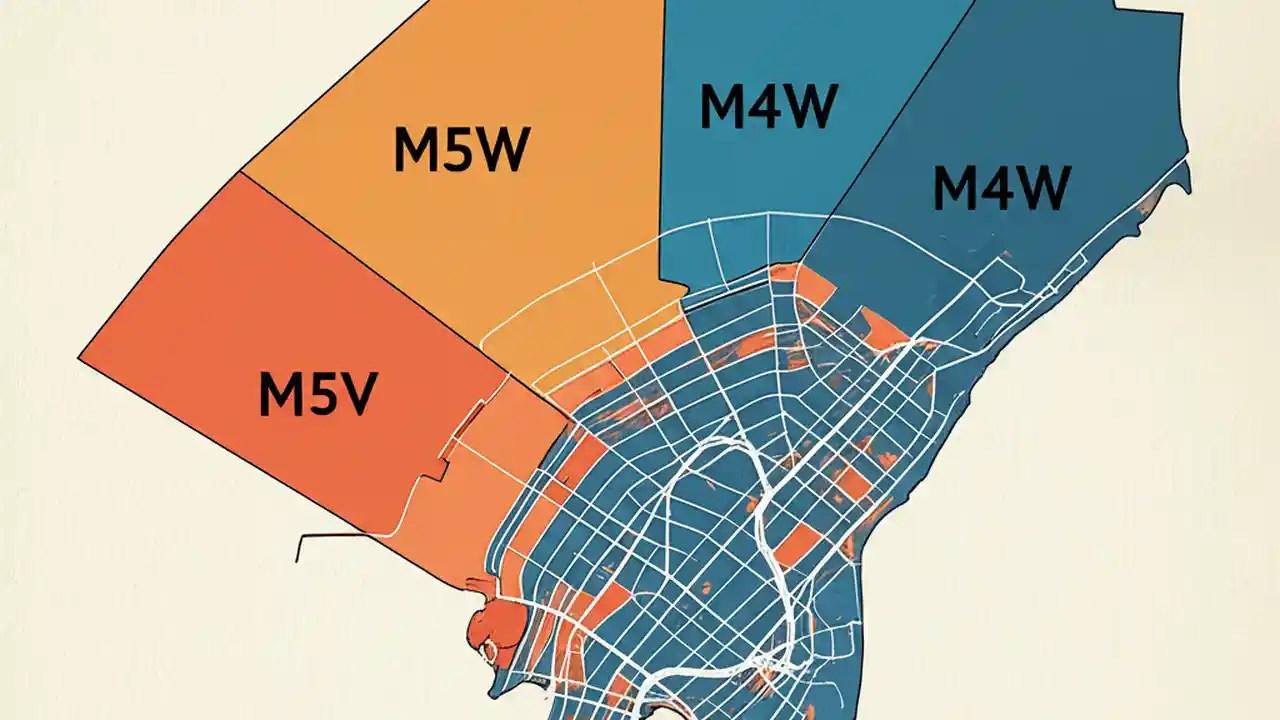 M5W

M4W

M4W

M5V