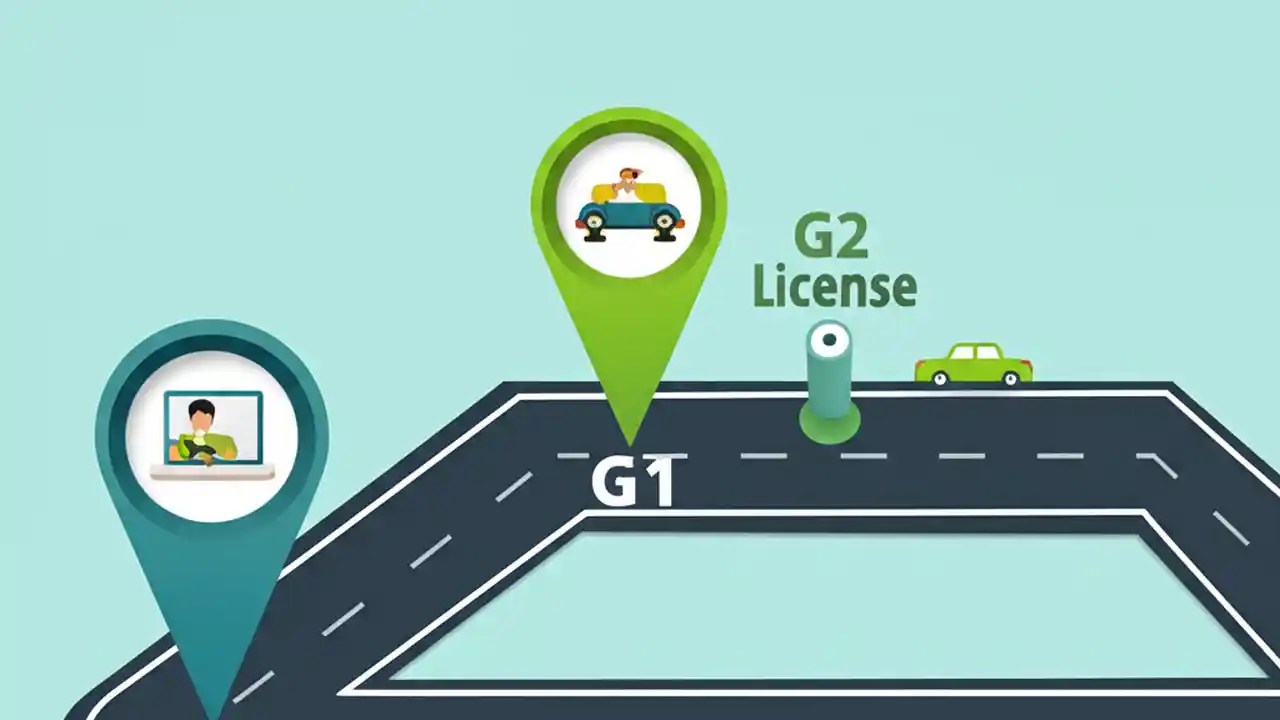 G2
License

G1