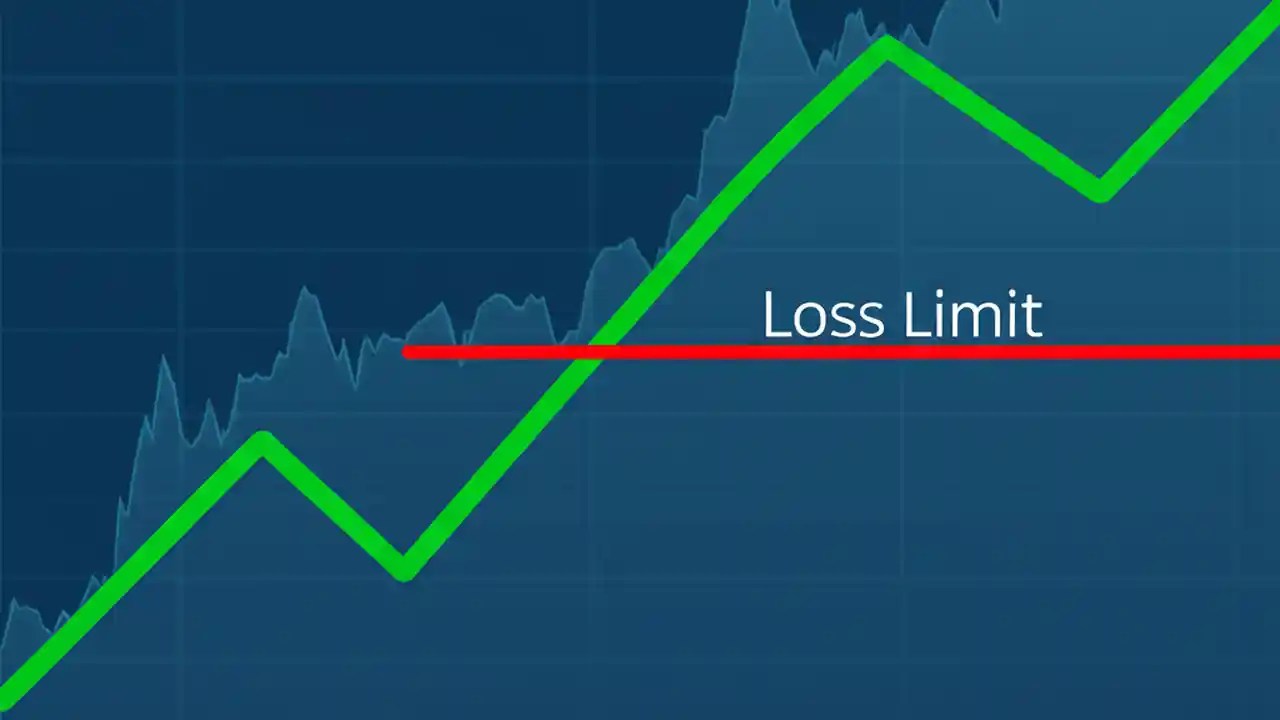 Loss Limit