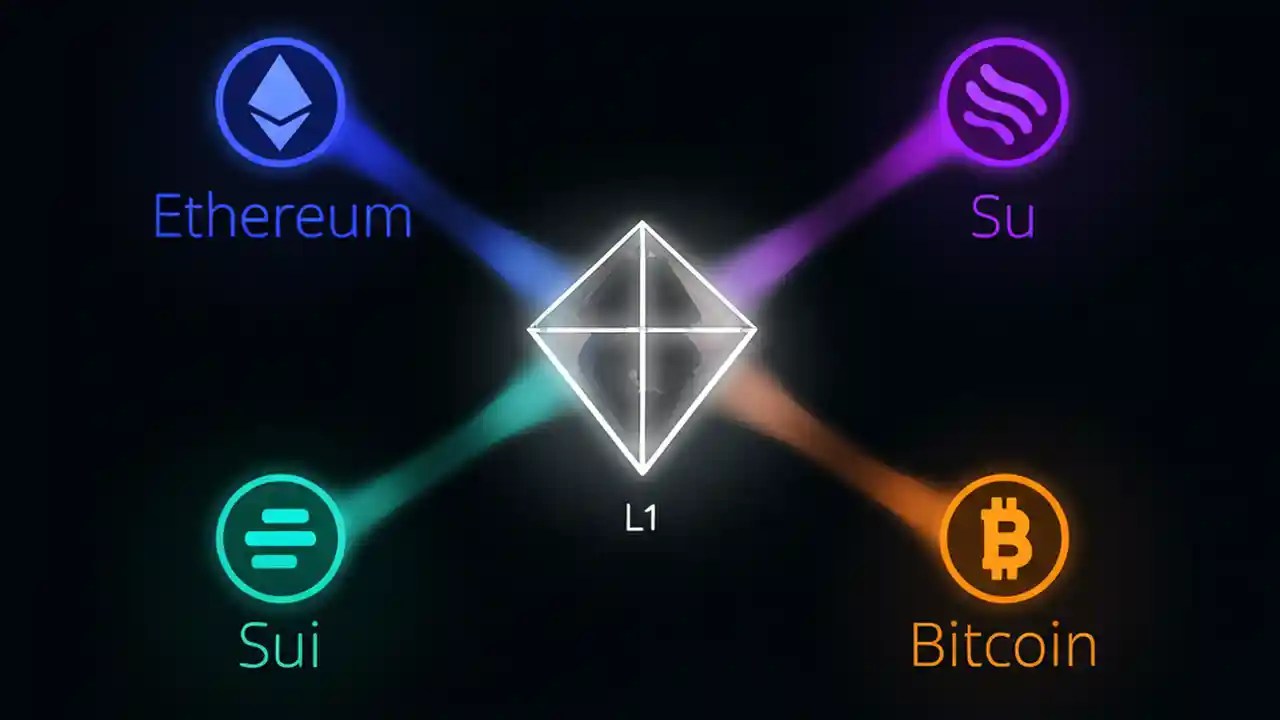 Ethereum

Su

L1

Sui

Bitcoin