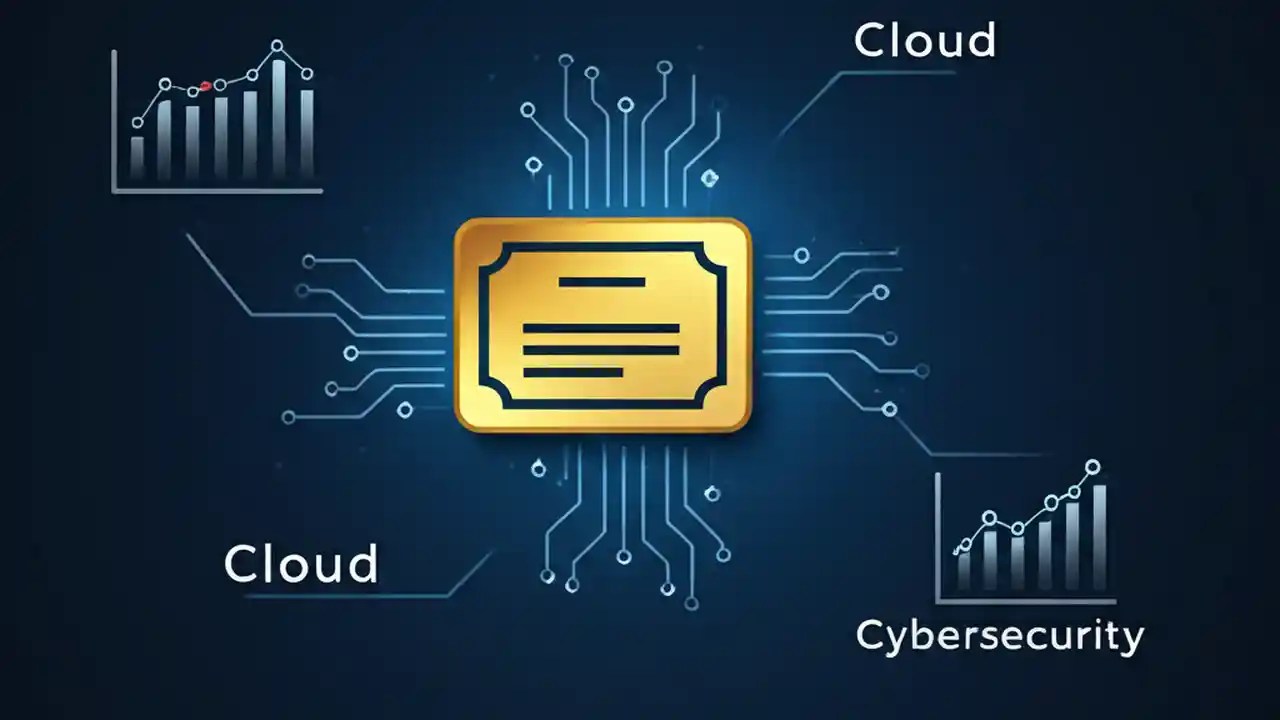 Cloud

Cloud

Cybersecurity