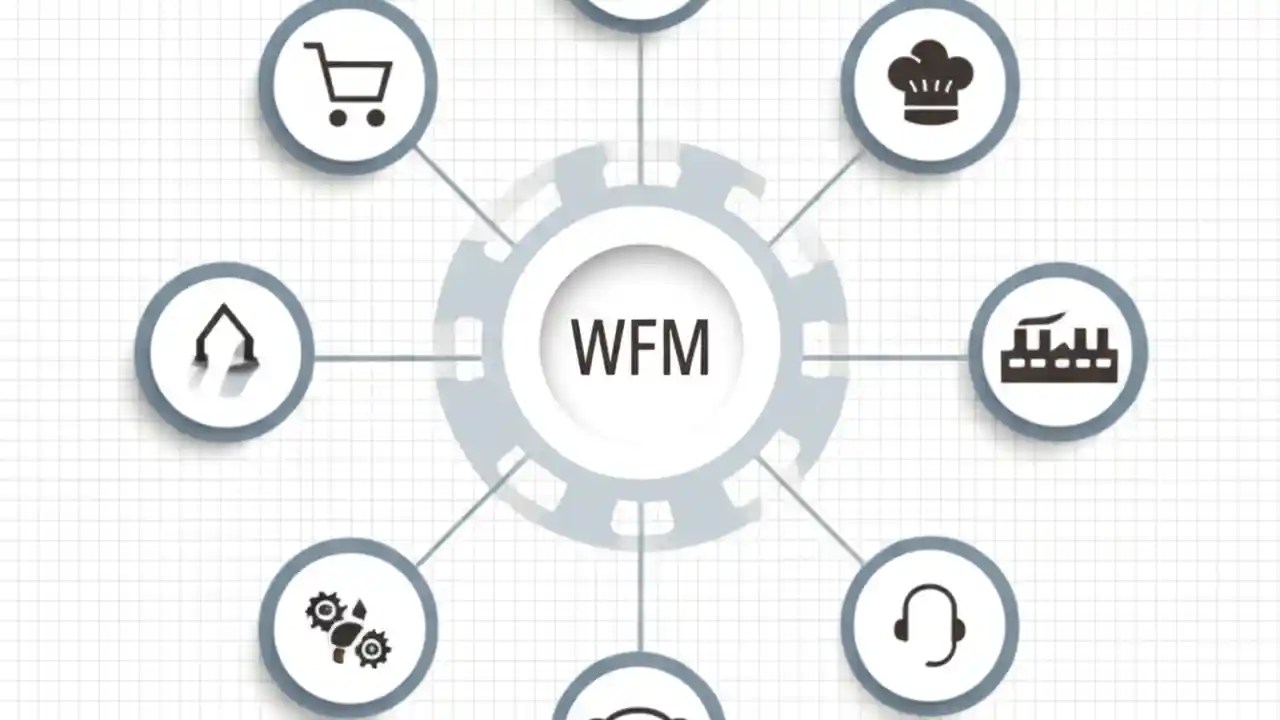 WFM