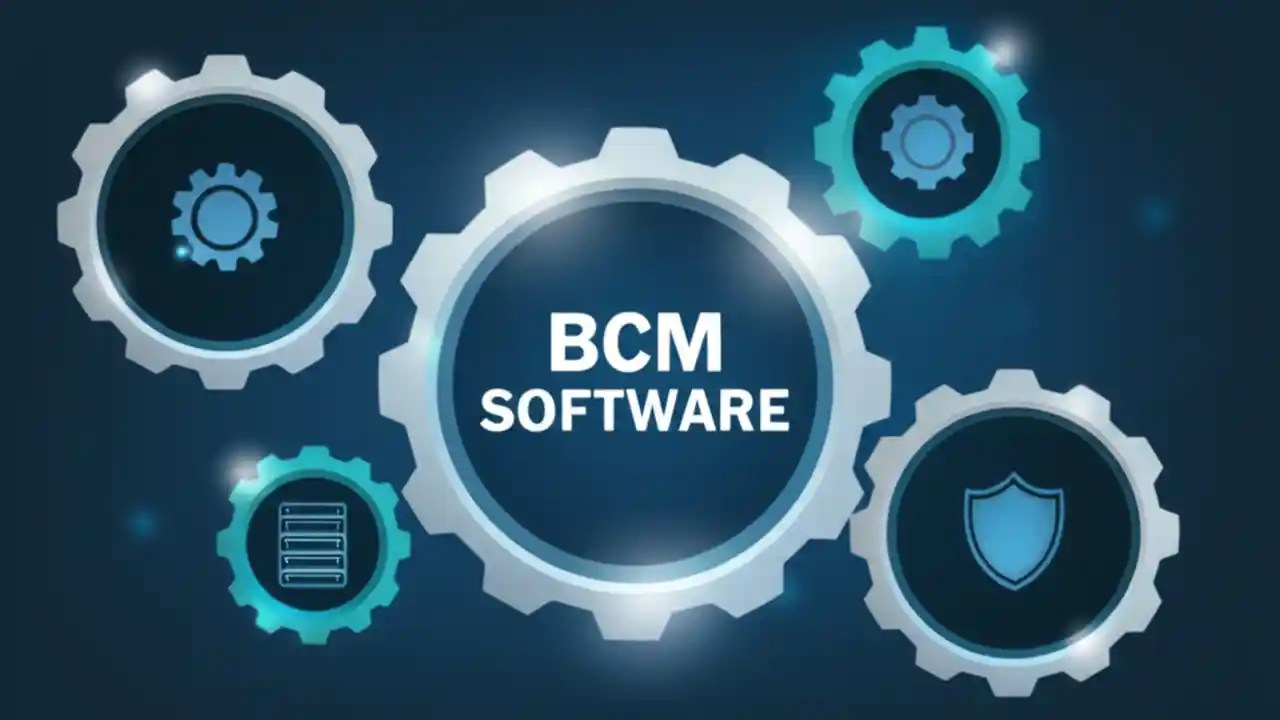 BCM
SOFTWARE