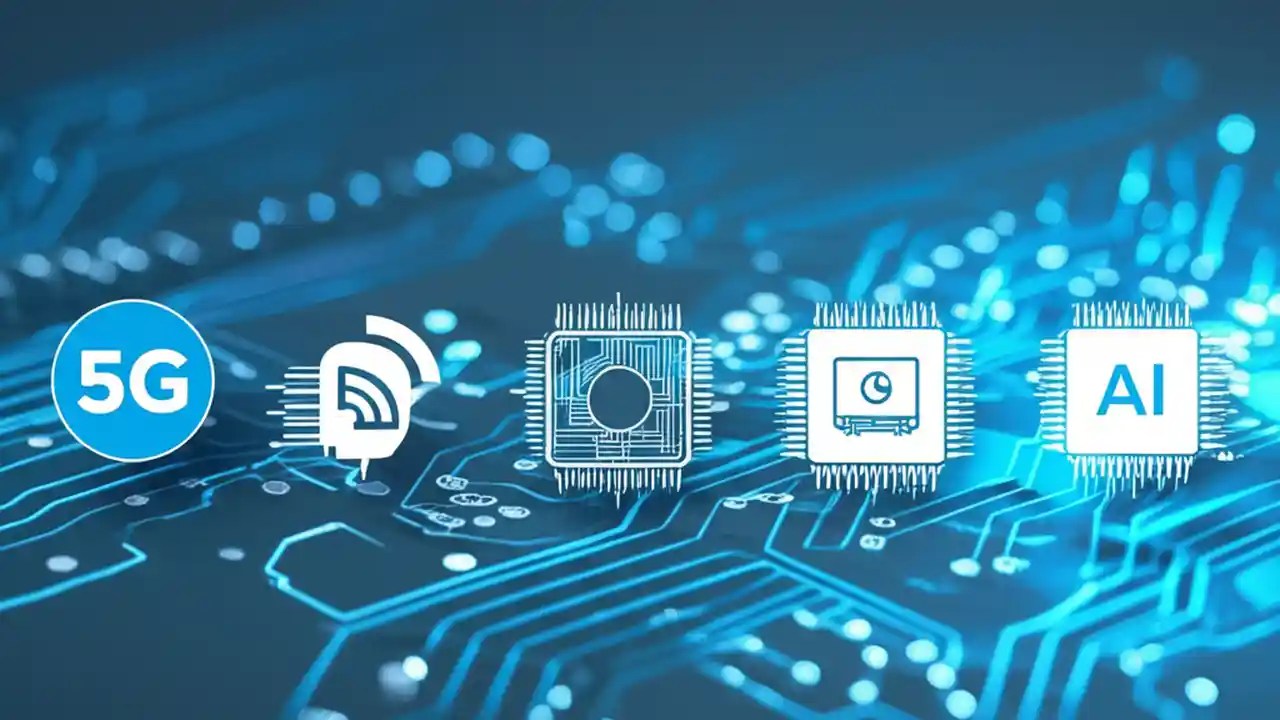 5G

AI