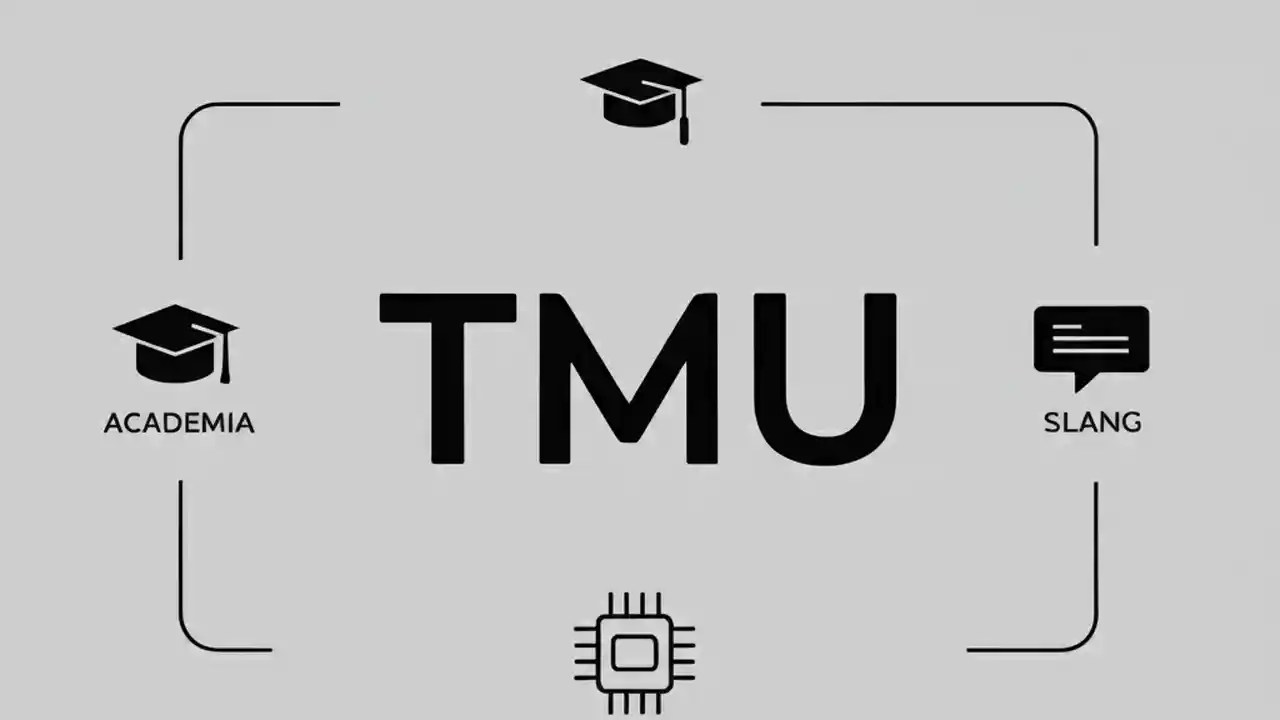 ACADEMIA

TMU

SLANG