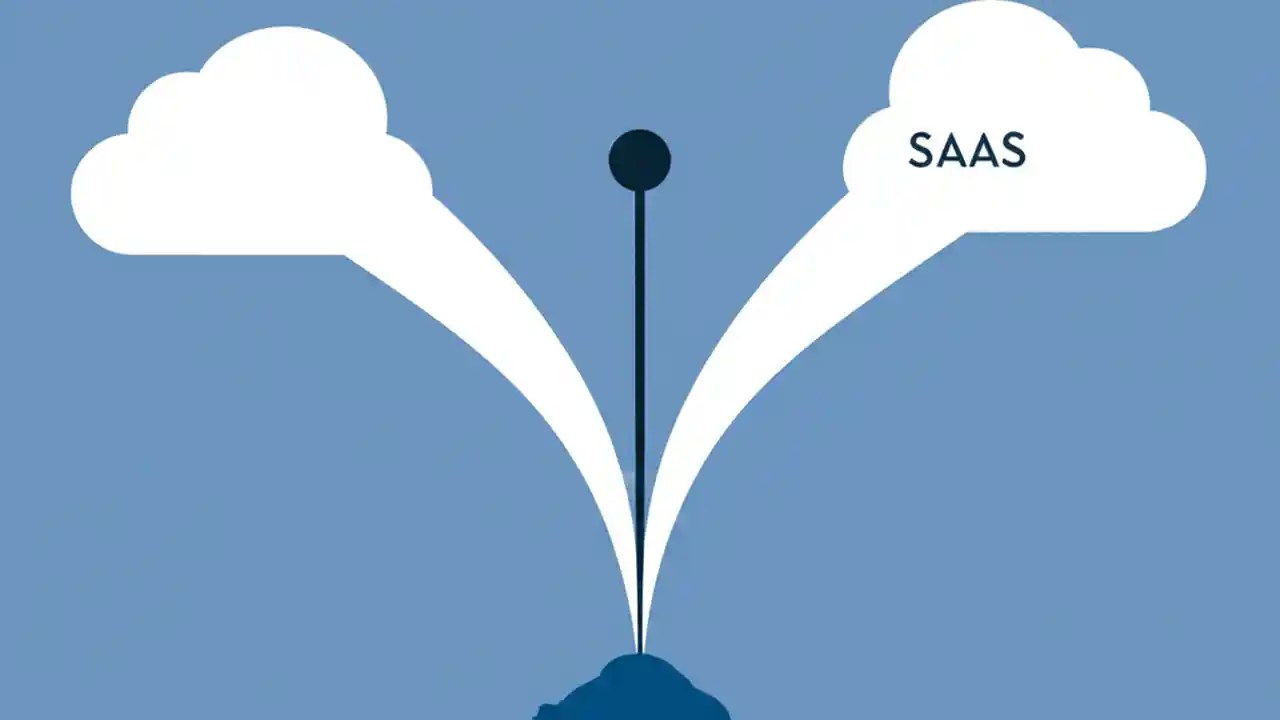 SAAS