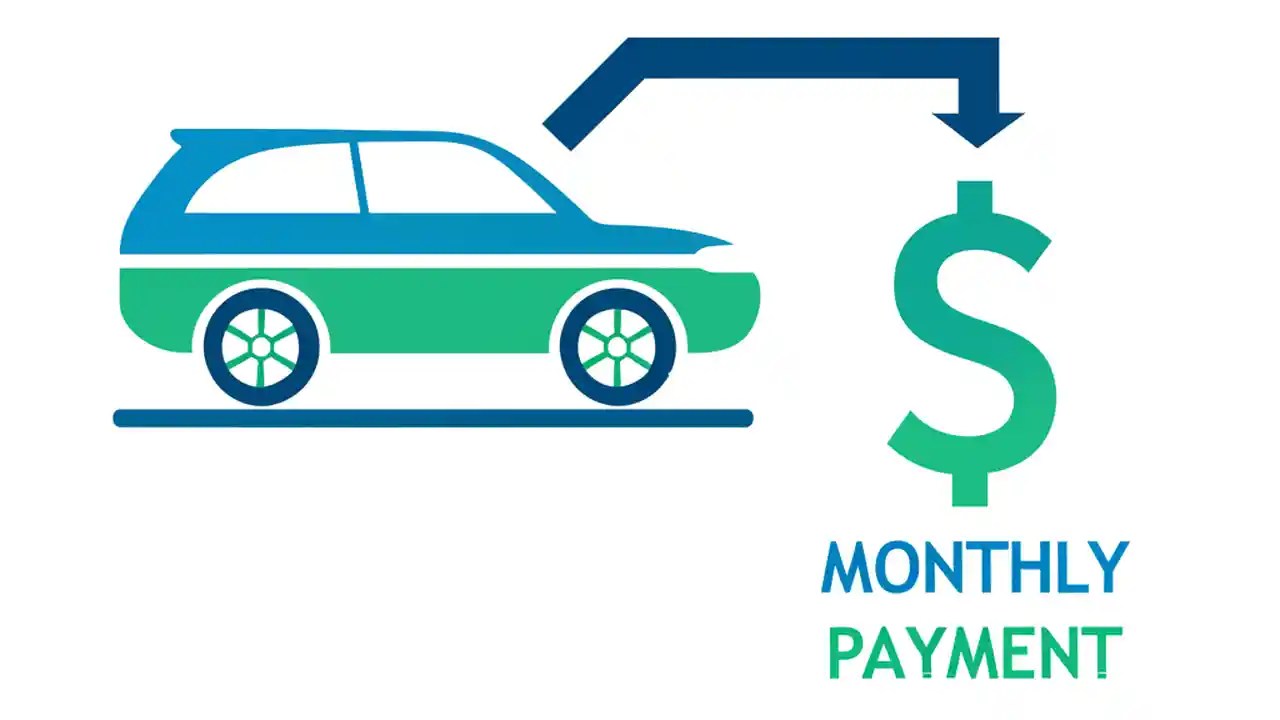 $

MONTHLY
PAYMENT