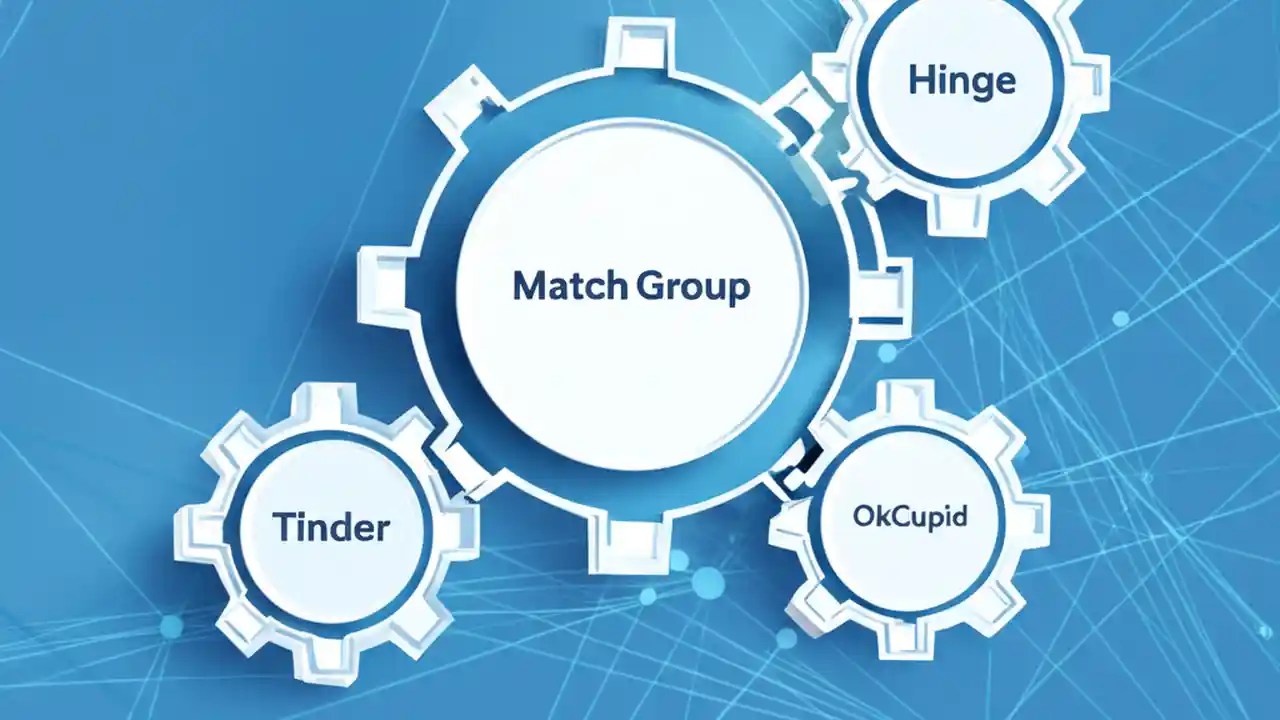 Hinge

Match Group

Tinder

OkCupid