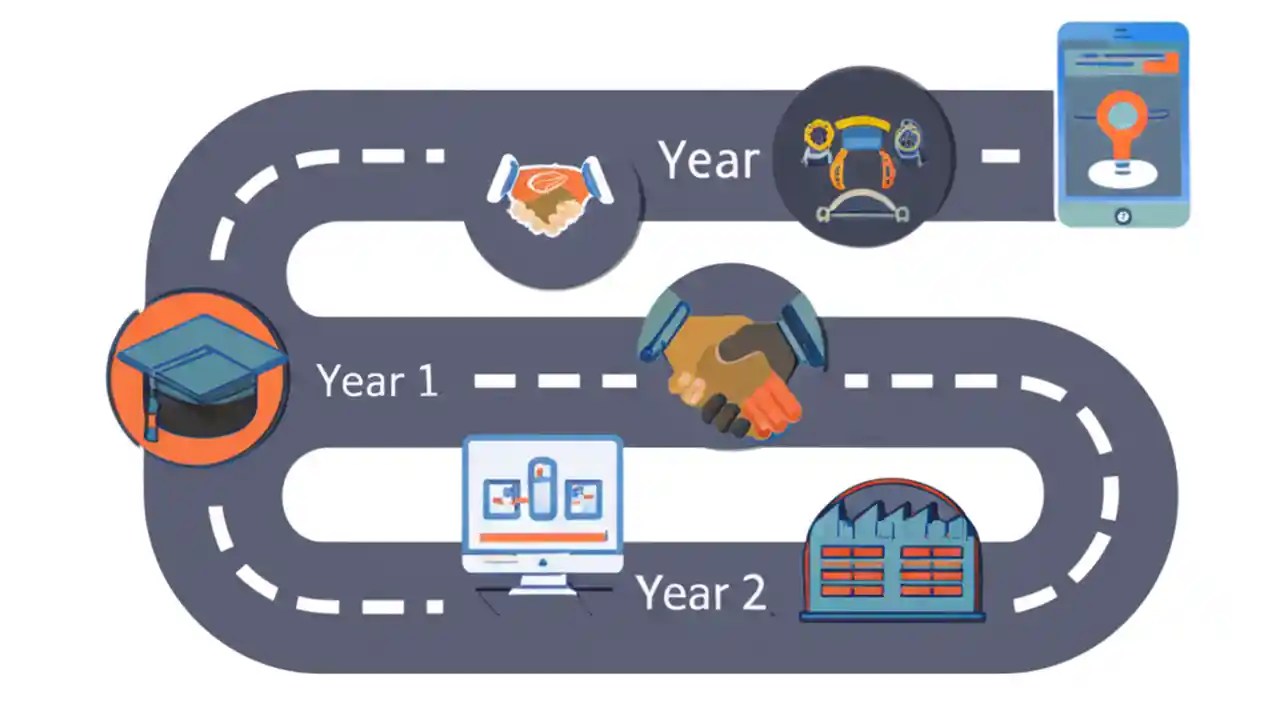 Year

Year 1

Year 2