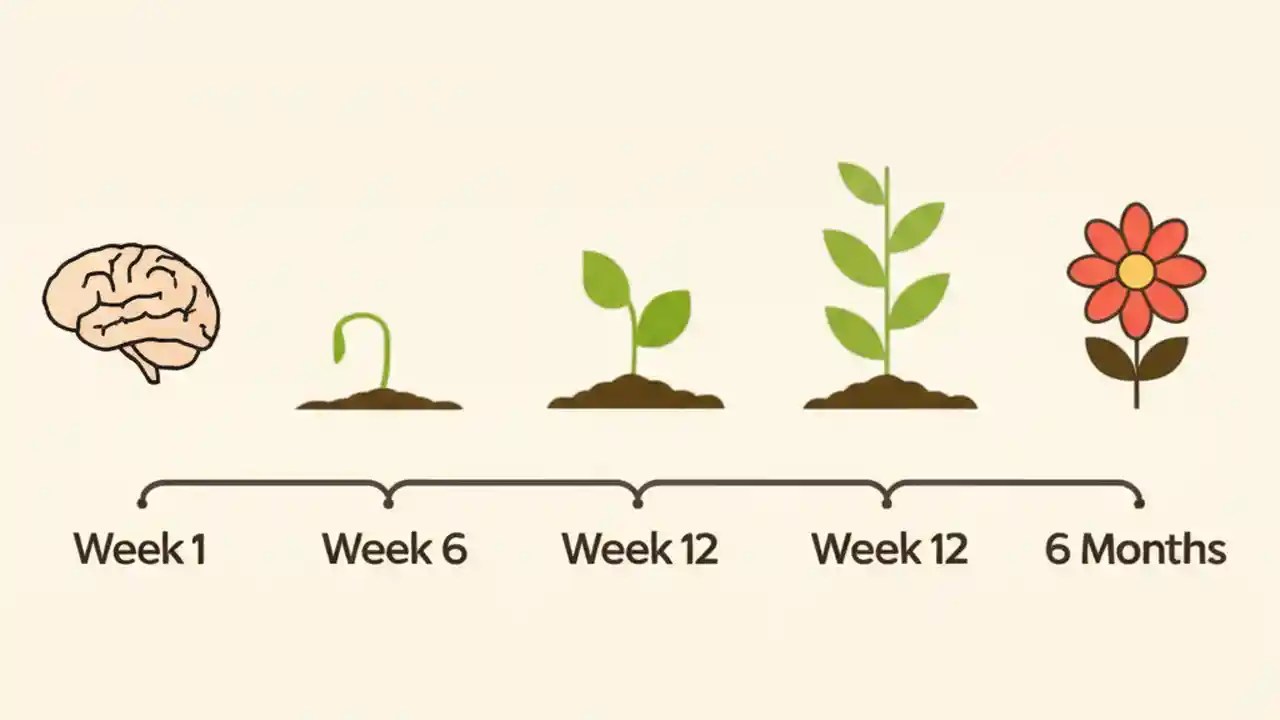 Week 1 Week 6 Week 12 Week 12 6 Months