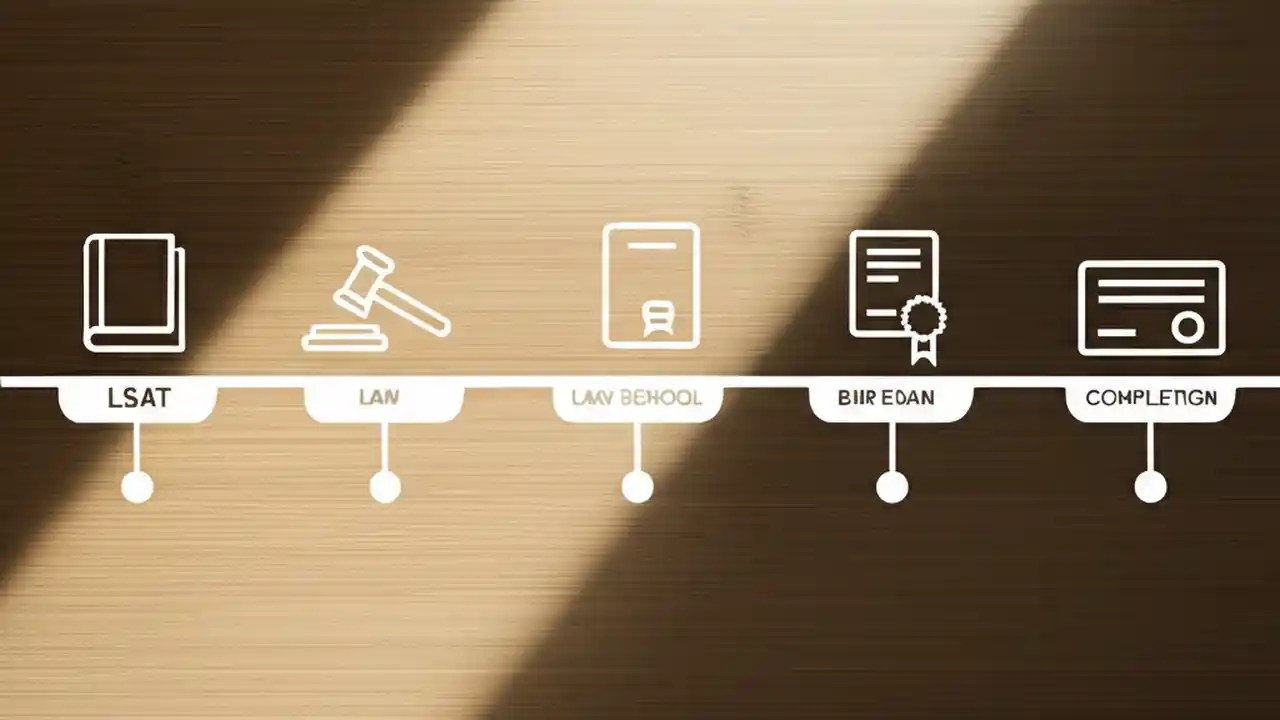 LSAT

LAN

LAW BEHOOL

BIIR EDAN

COMPLETIGN