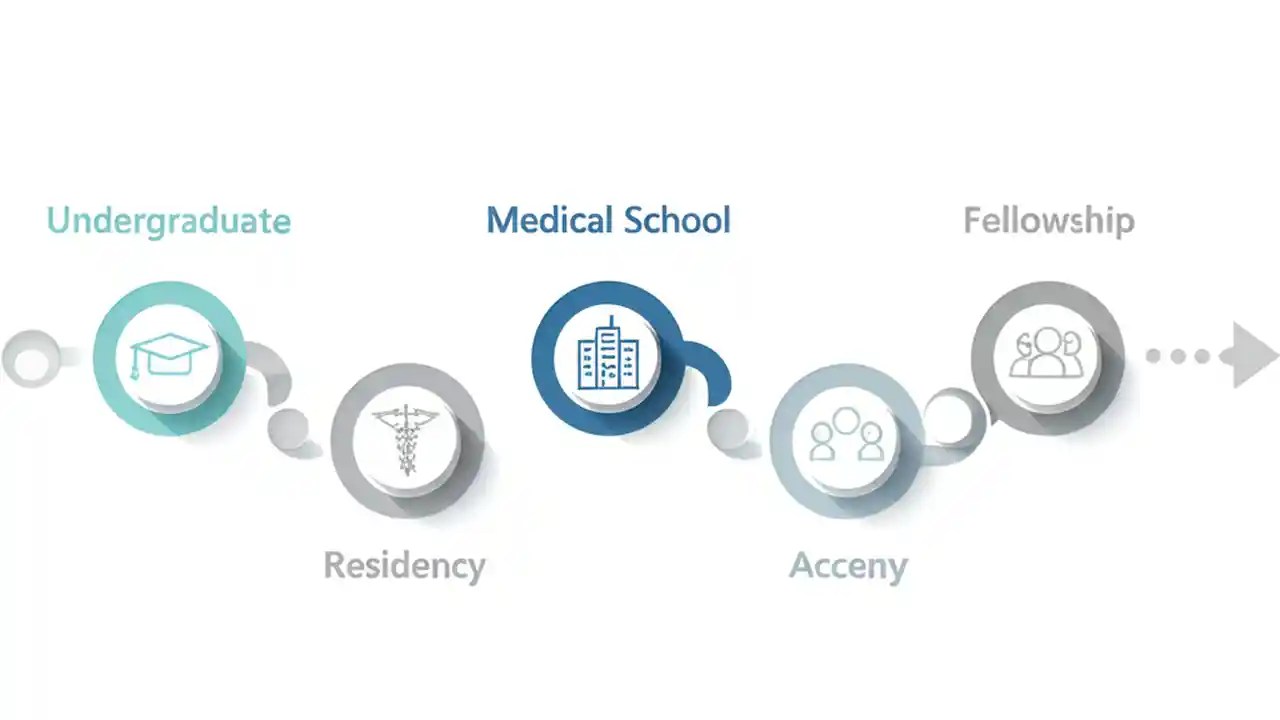 Undergraduate

Medical School

Fellowship

Residency

Acceny