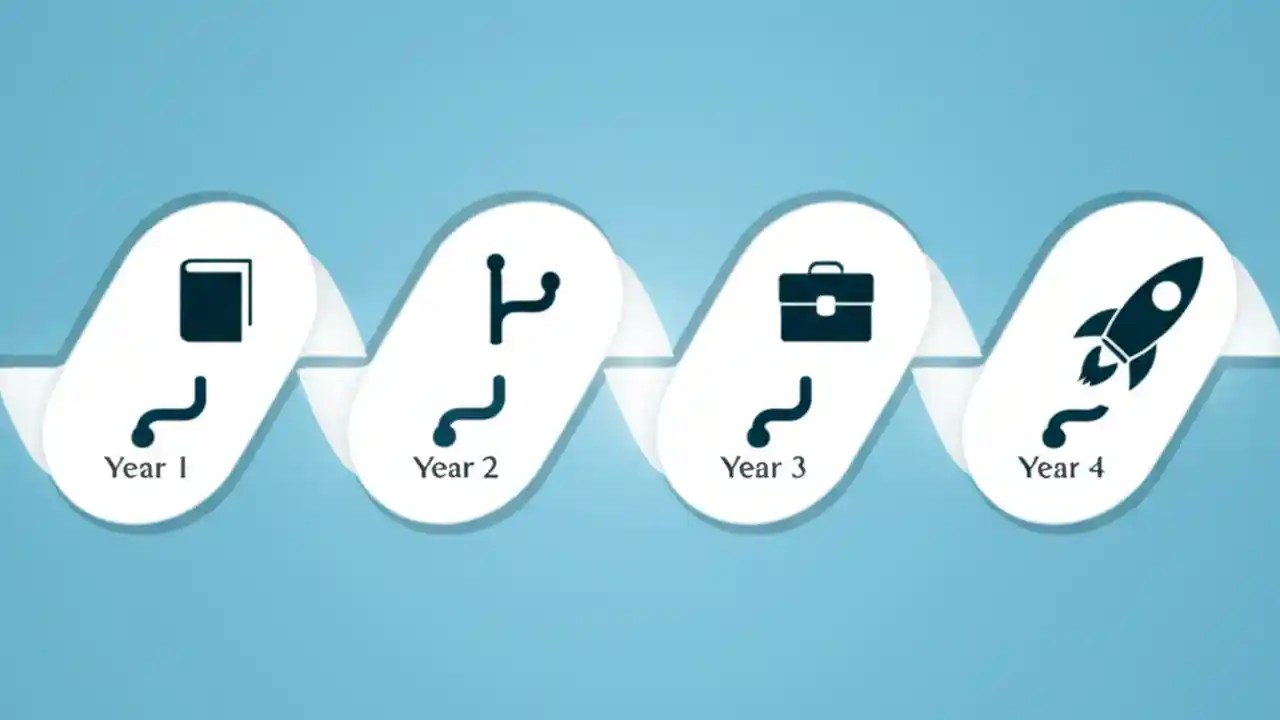 Year 1

Year 2

Year 3

Year 4