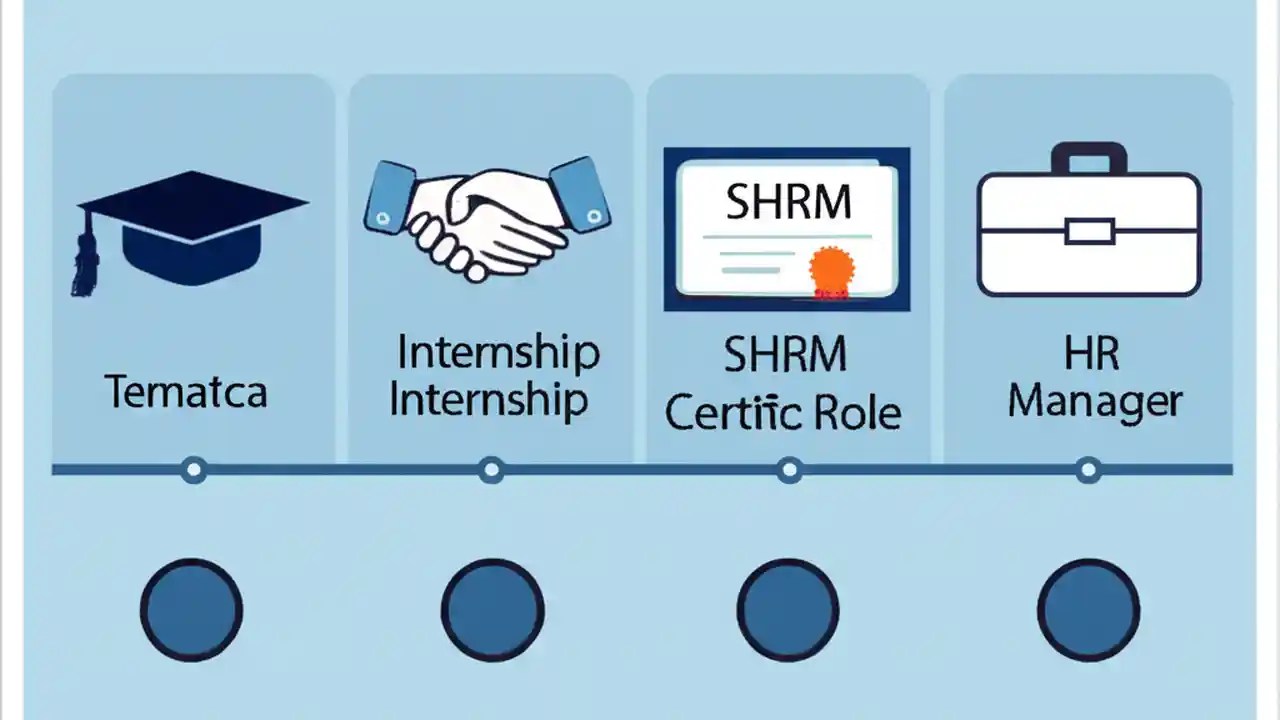 Tematca

Internship
Internship

SHRM

SHRM
Certific Role

HR
Manager