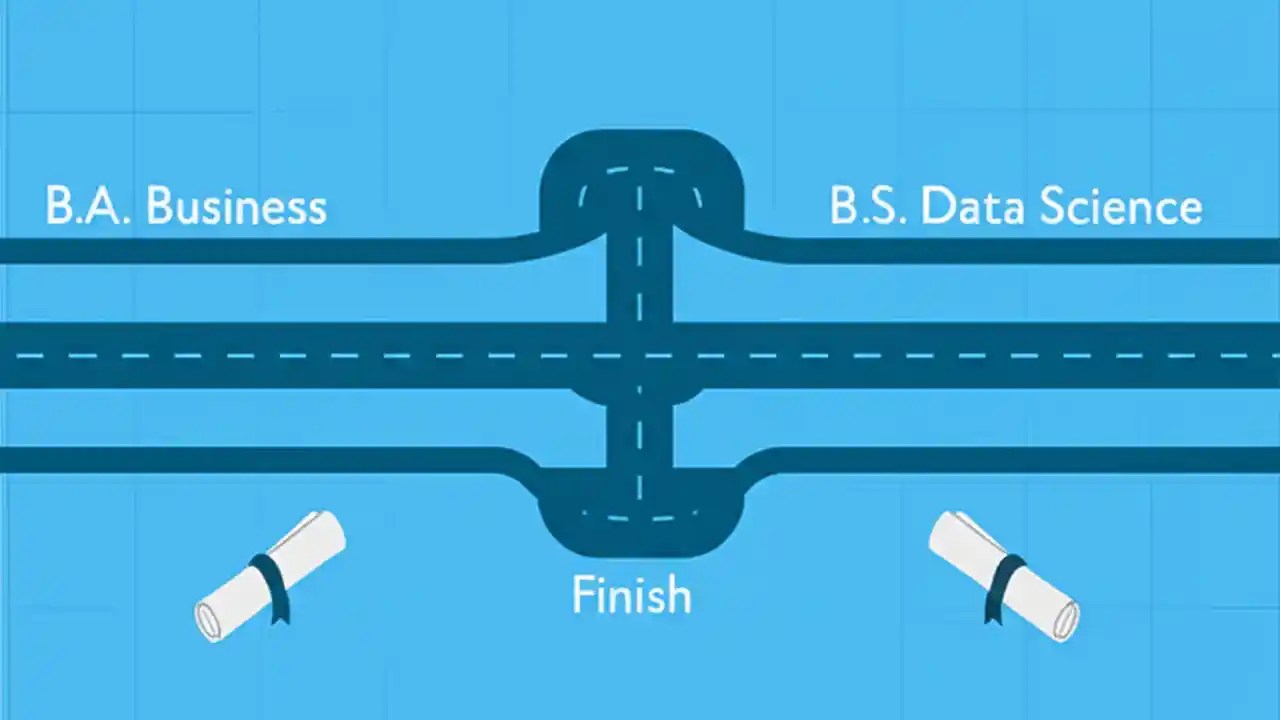 B.A. Business

B.S. Data Science

Finish