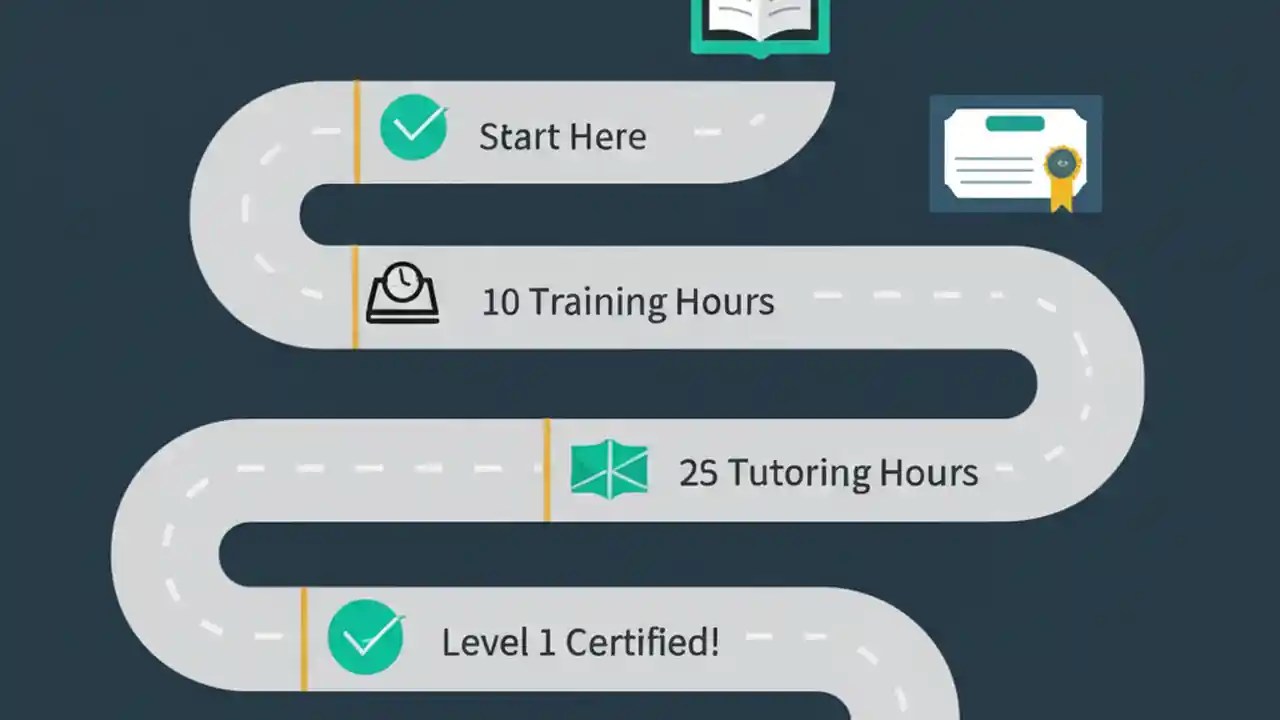 Start Here

10 Training Hours

25 Tutoring Hours

Level 1 Certified!