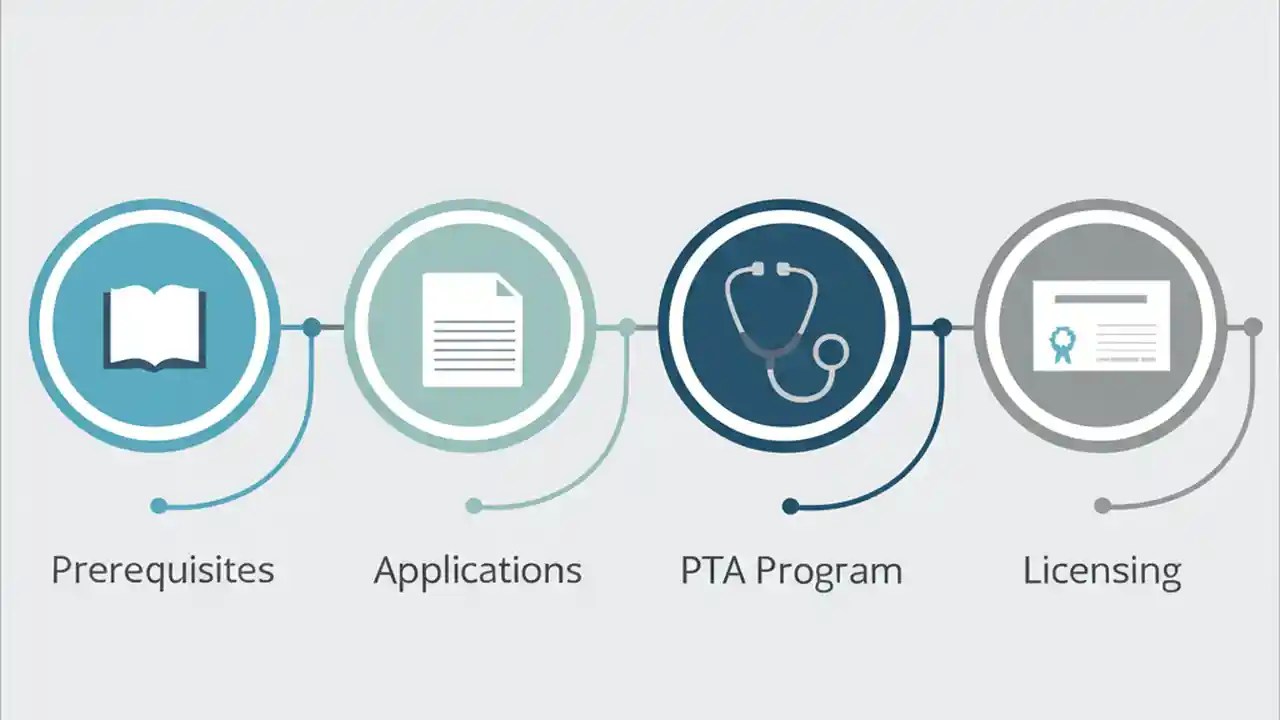 Prerequisites

Applications

PTA Program

Licensing