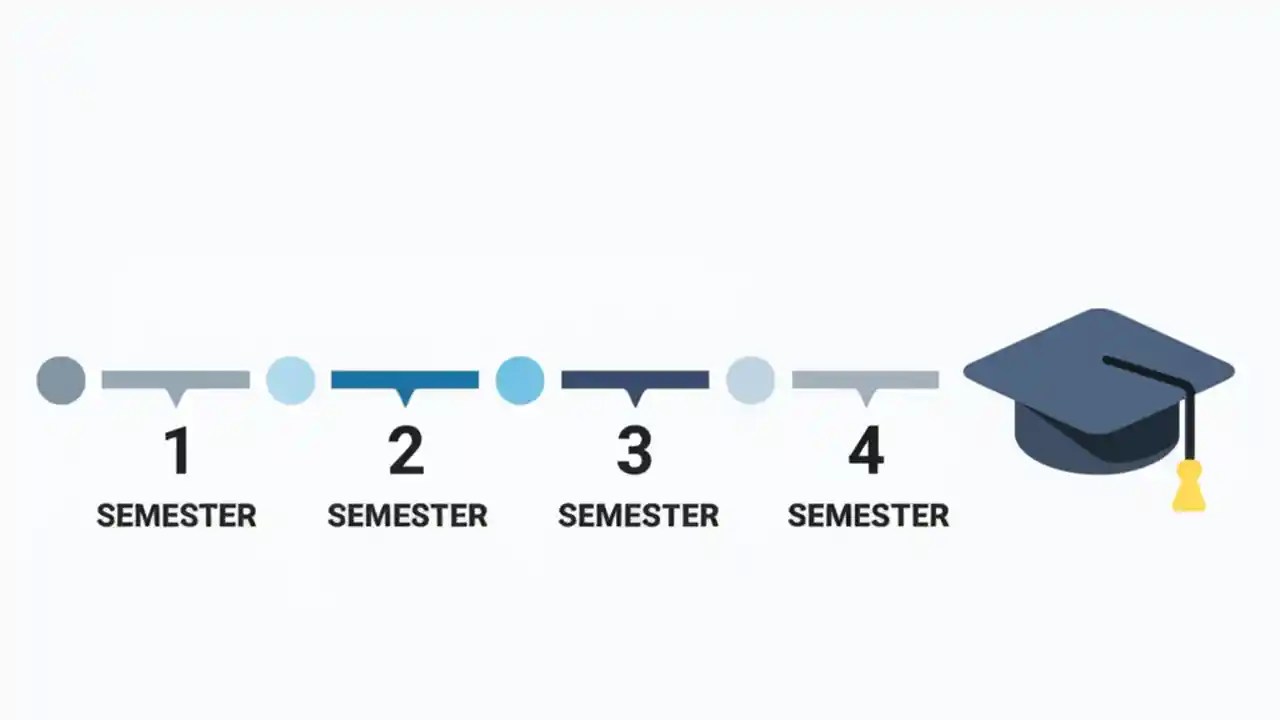 1
SEMESTER

2
SEMESTER

3
SEMESTER

4
SEMESTER