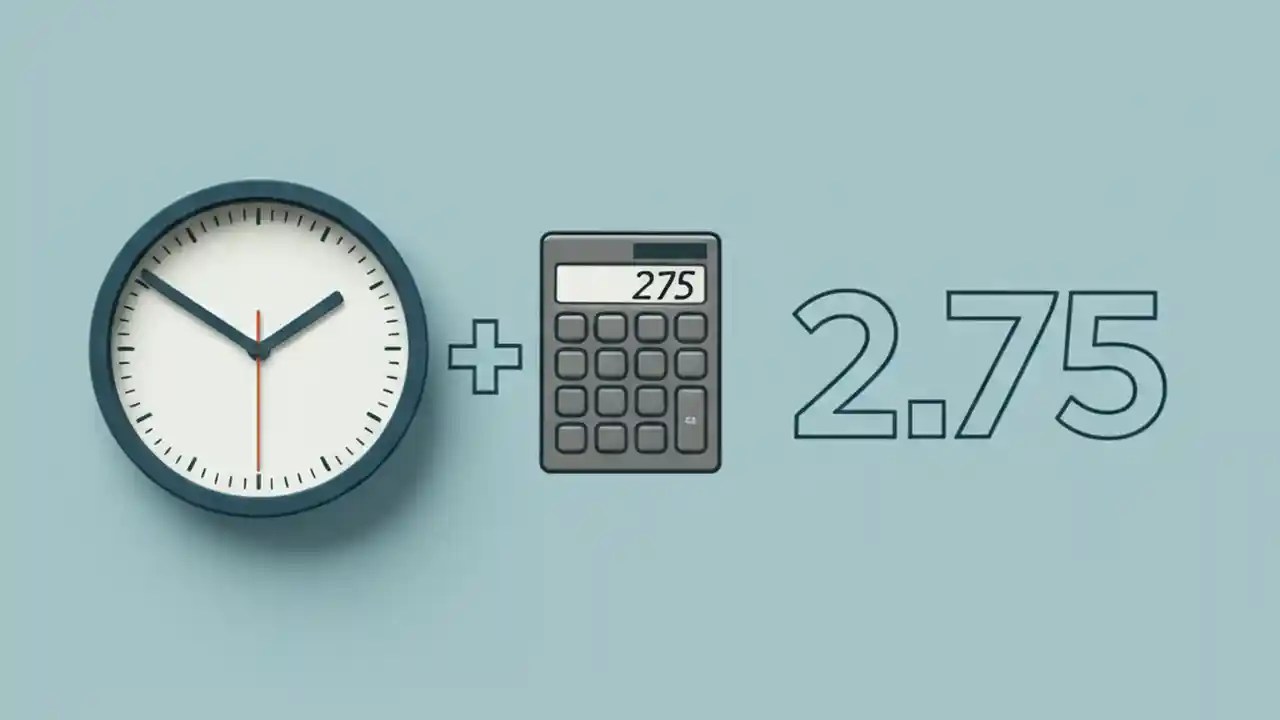 + 275 2.75