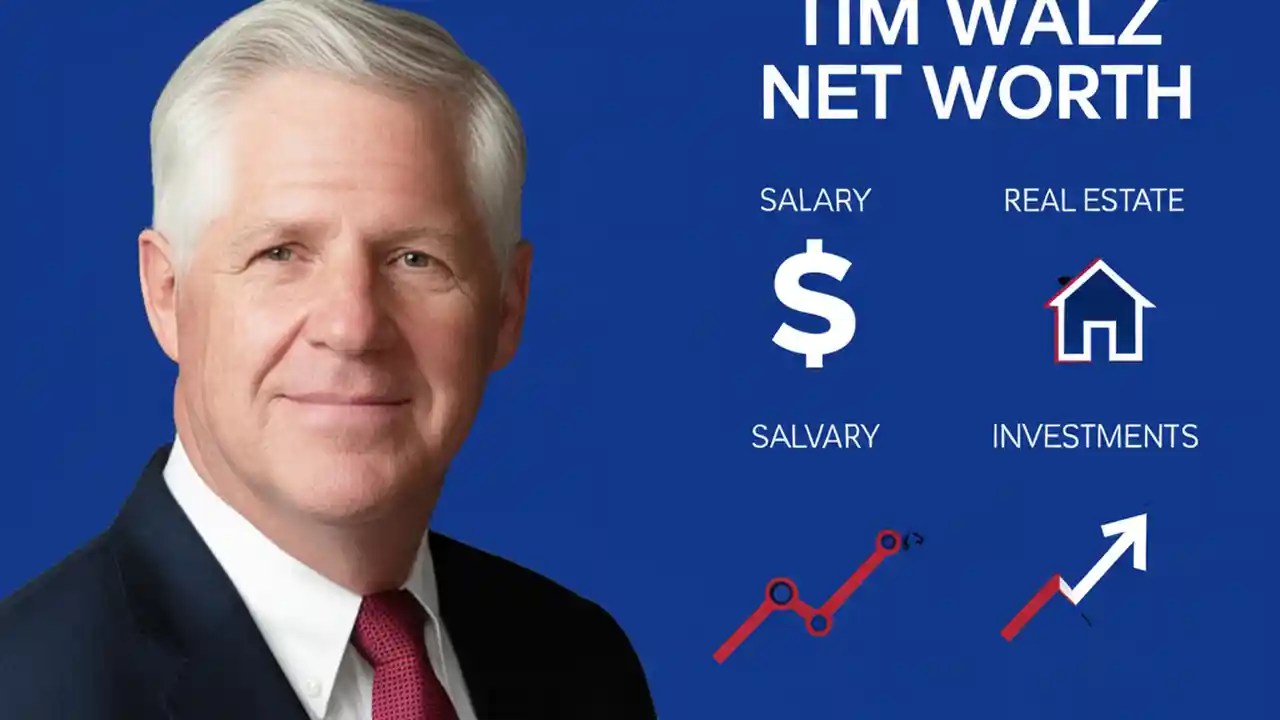 TIM WALZ
NET WORTH

SALARY

REAL ESTATE

$

SALVARY

INVESTMENTS