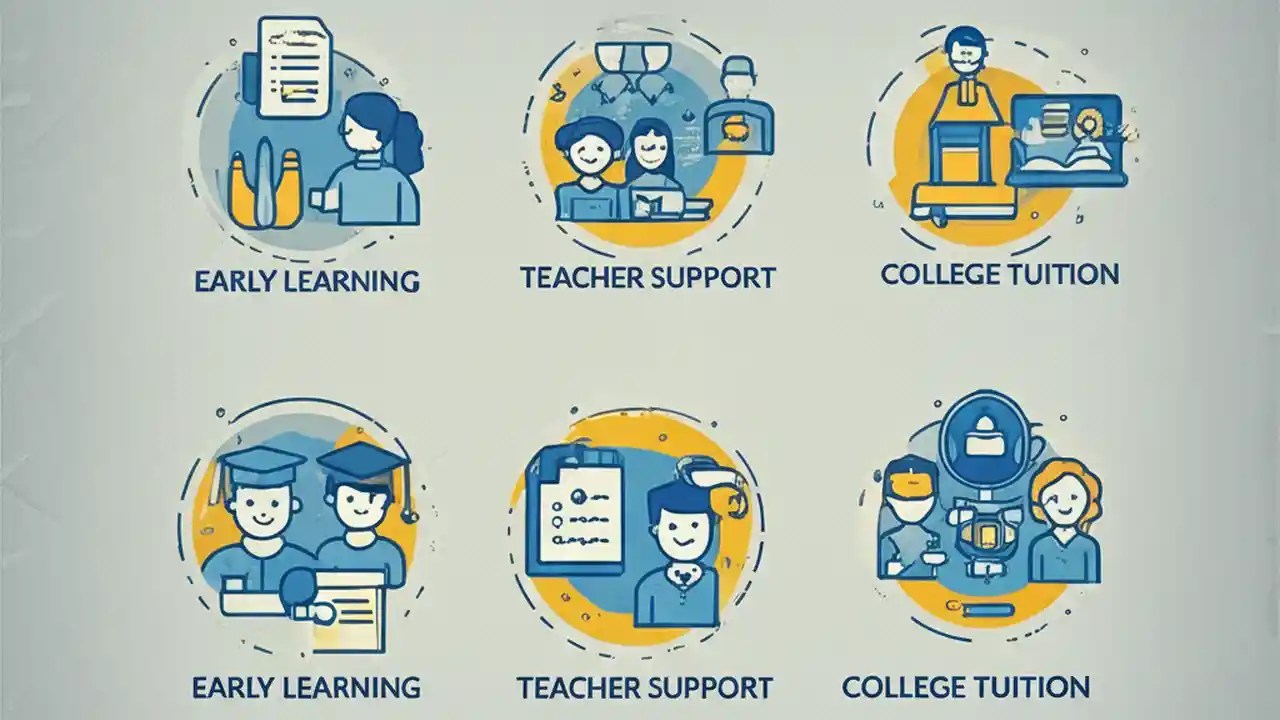 EARLY LEARNING

TEACHER SUPPORT

COLLEGE TUITION

EARLY LEARNING

TEACHER SUPPORT

COLLEGE TUITION