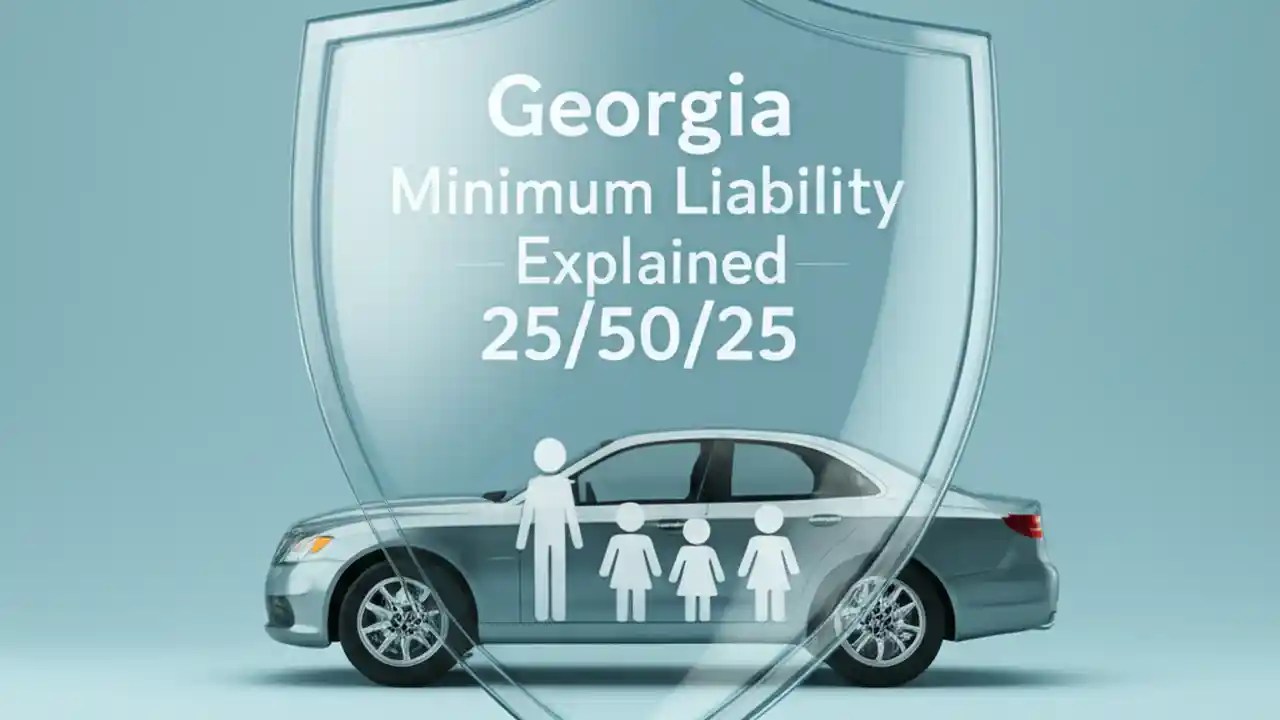 Georgia
Minimum Liability
Explained
25/50/25