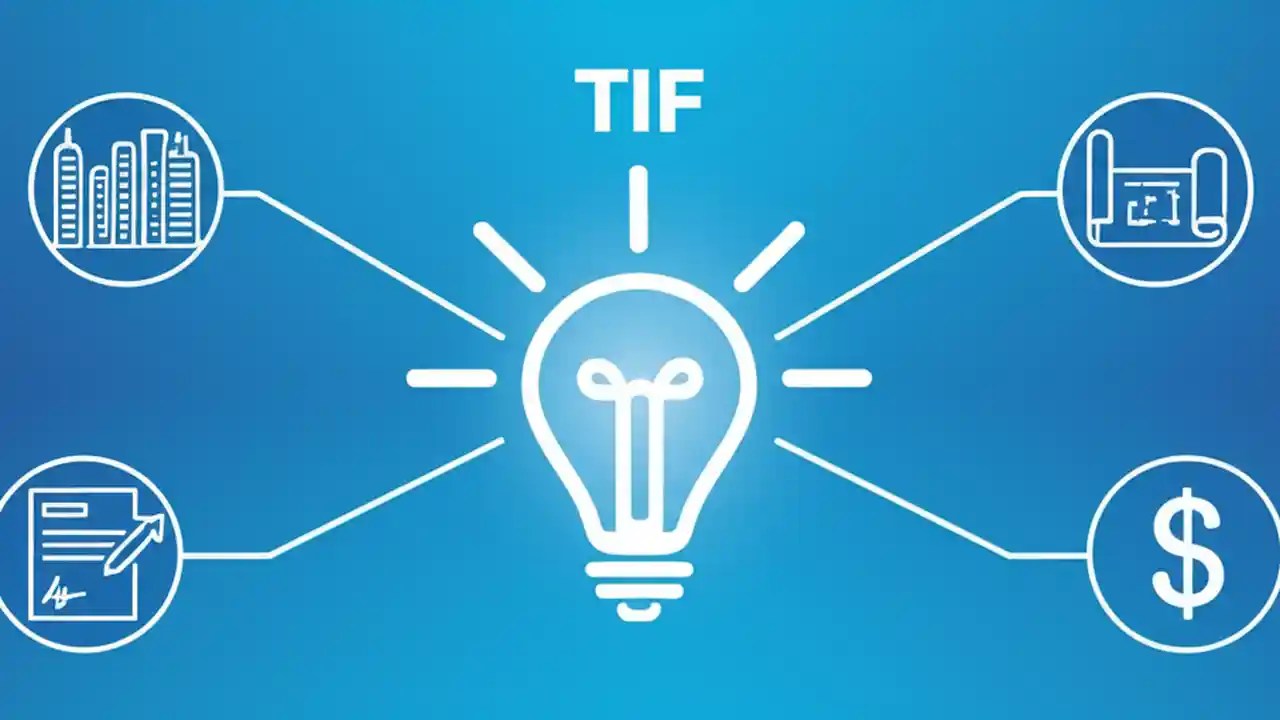 TIF

$