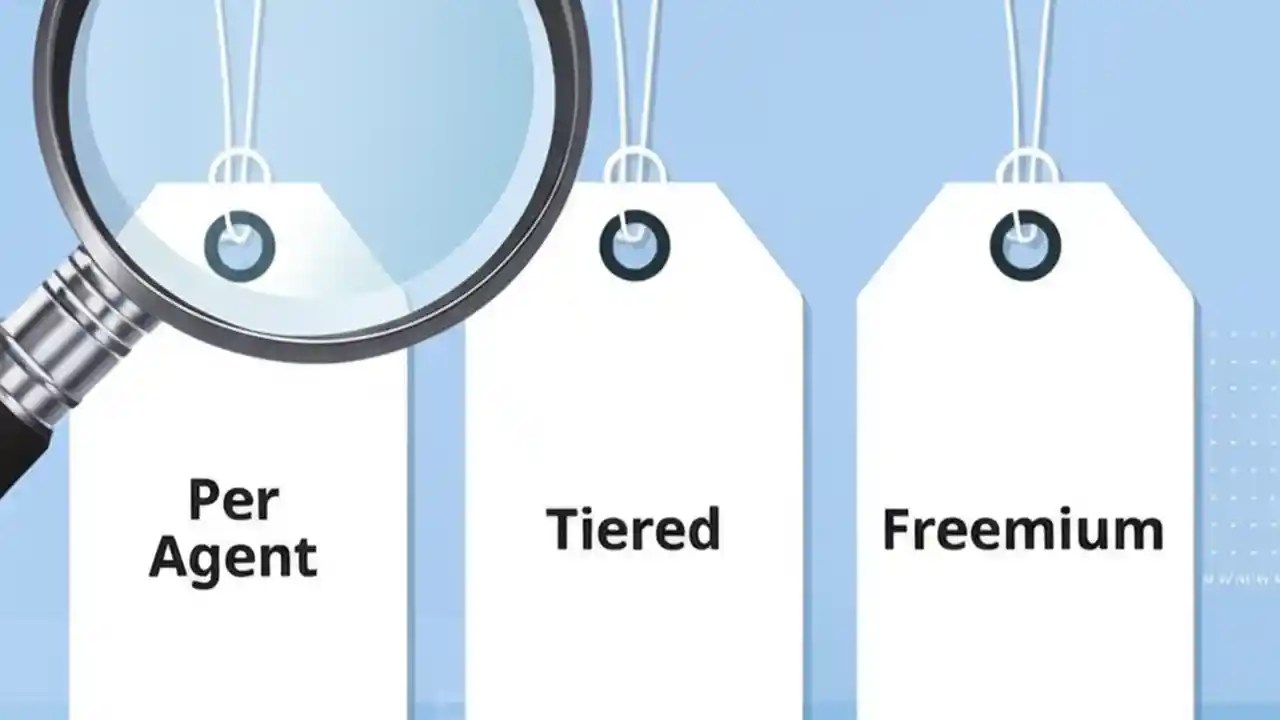 Per Agent

Tiered

Freemium