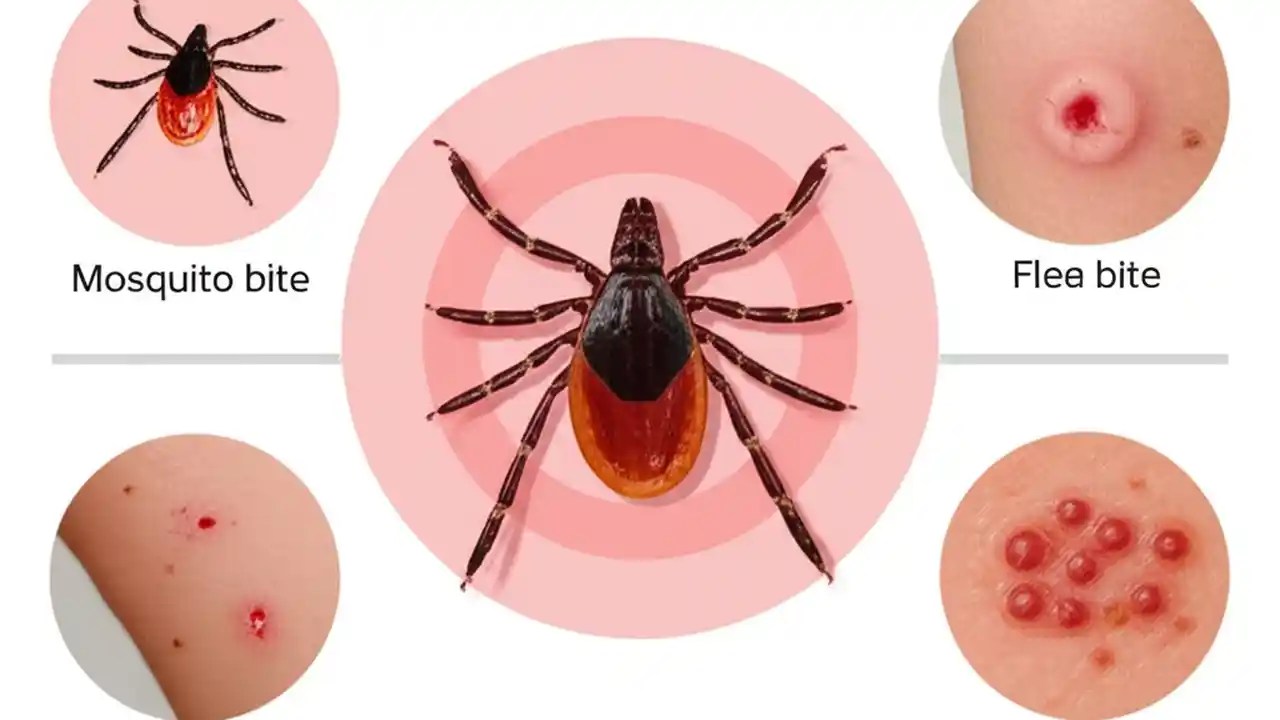 Mosquito bite

Flea bite