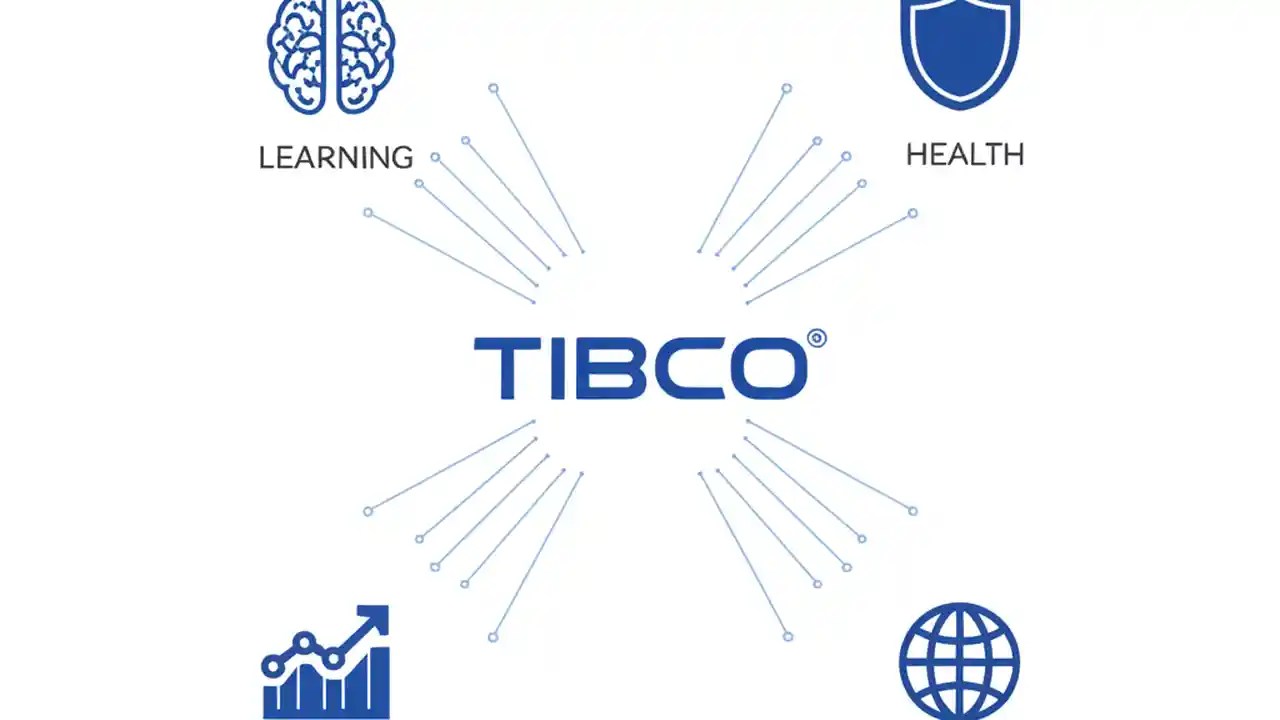 LEARNING

HEALTH

TIBCO®